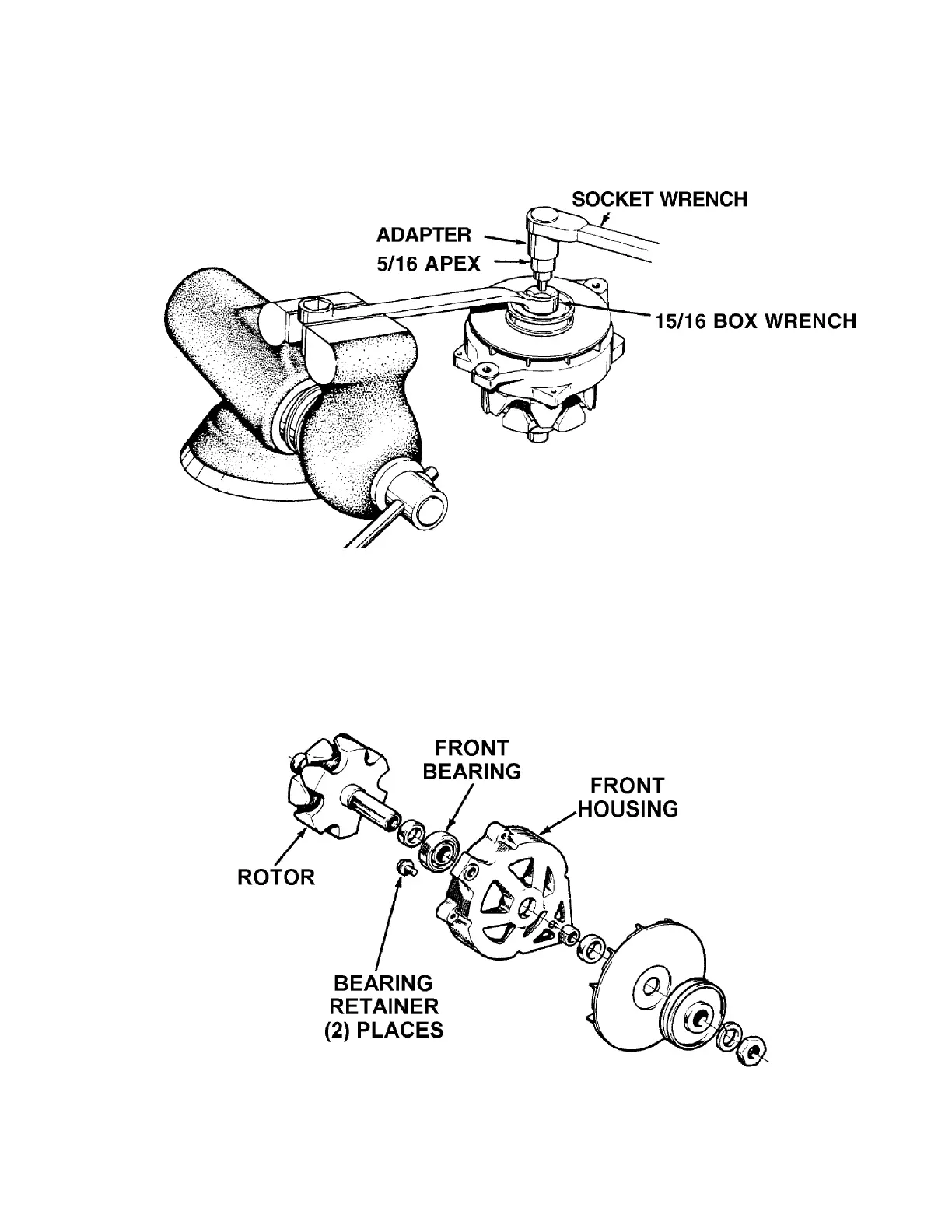 SOCKET WRENCH
ADAPTER
5/16 APEX
15/16 BOX WRENCH

FRONT BEARING
FRONT HOUSING
ROTOR
BEARING RETAINER (2) PLACES