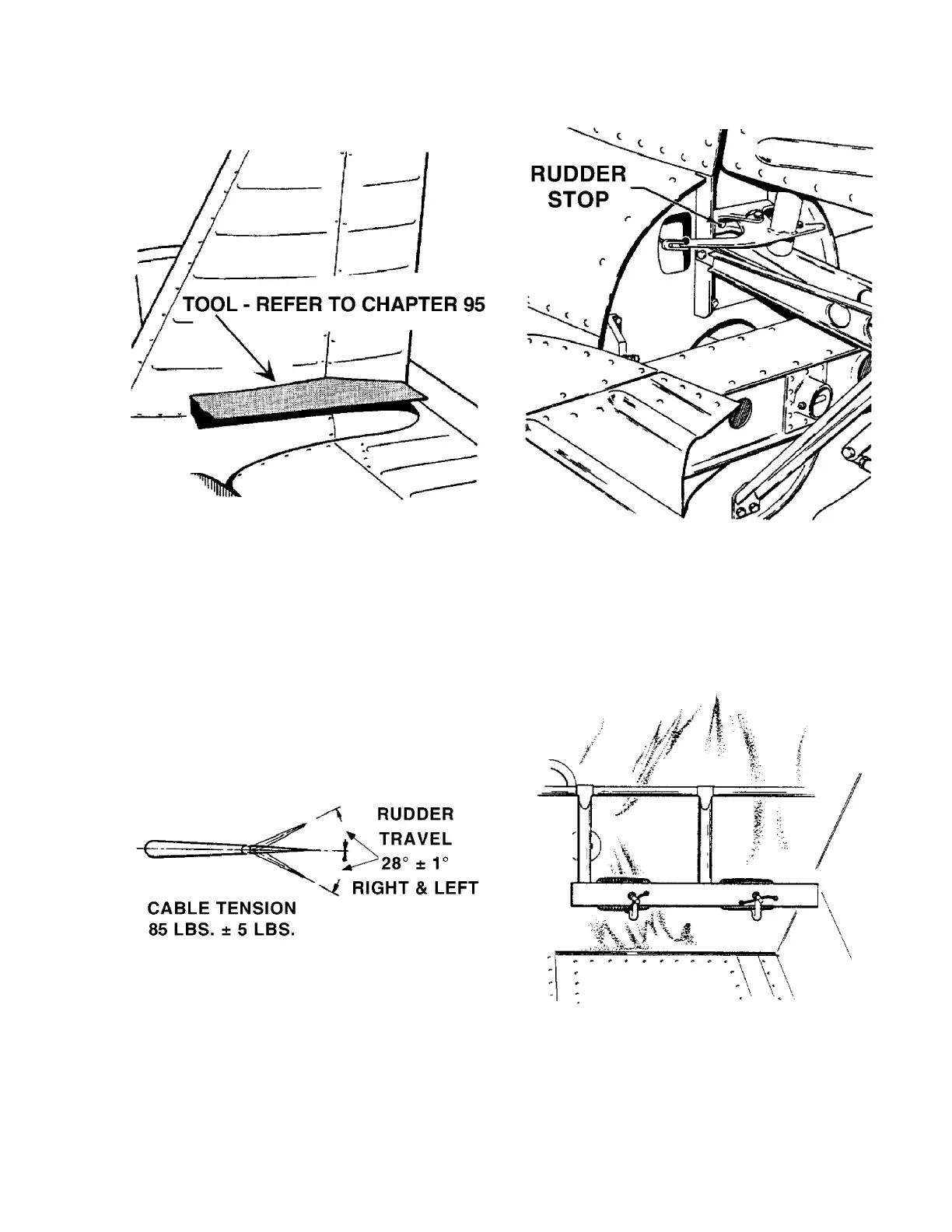 TOOL - REFER TO CHAPTER 95

RUDDER STOP

RUDDER TRAVEL $28° \pm 1°$ RIGHT & LEFT

CABLE TENSION 85 LBS. ± 5 LBS.