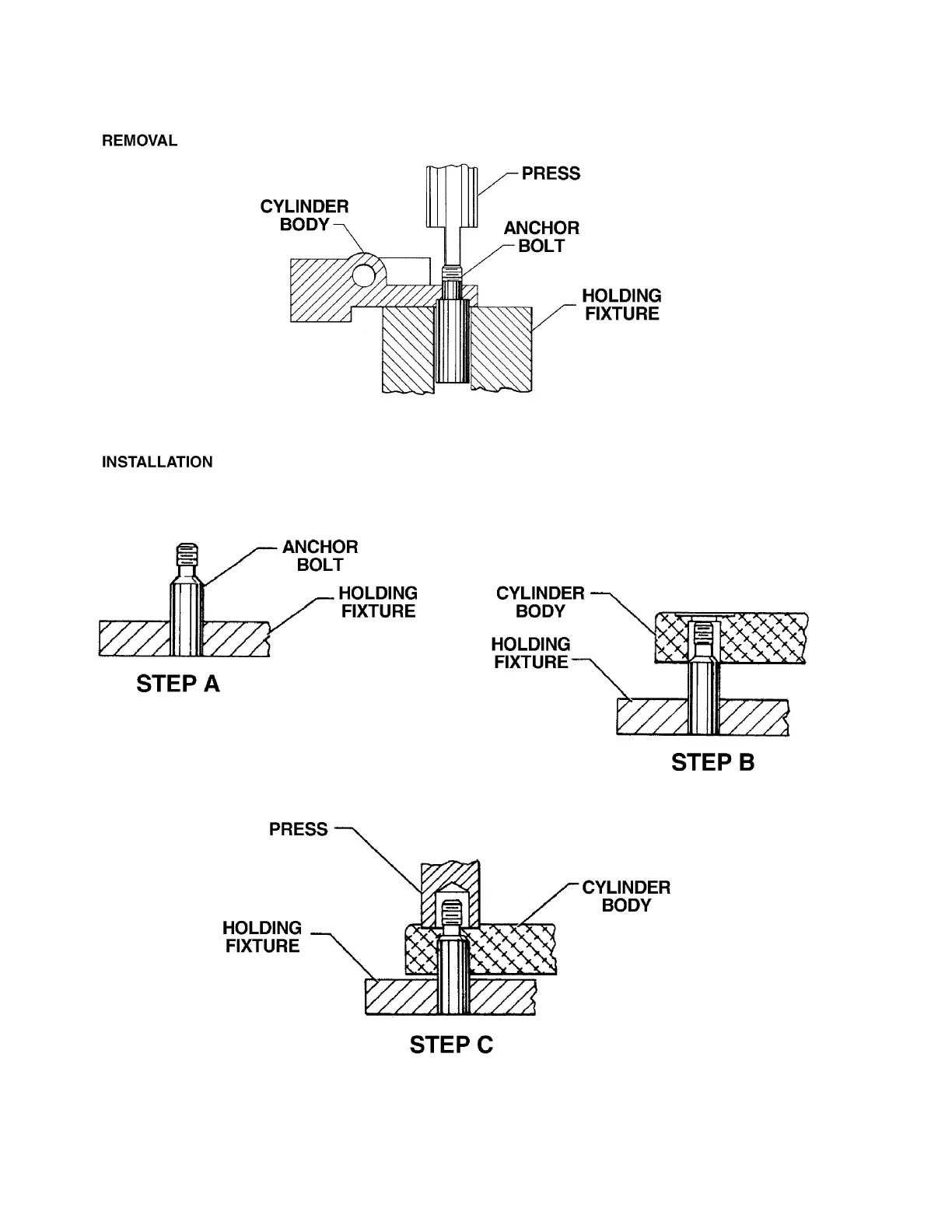 REMOVAL

PRESS

CYLINDER BODY

ANCHOR BOLT

HOLDING FIXTURE

INSTALLATION

ANCHOR BOLT

HOLDING FIXTURE

STEP A

CYLINDER BODY

HOLDING FIXTURE

STEP B

PRESS

CYLINDER BODY

HOLDING FIXTURE

STEP C