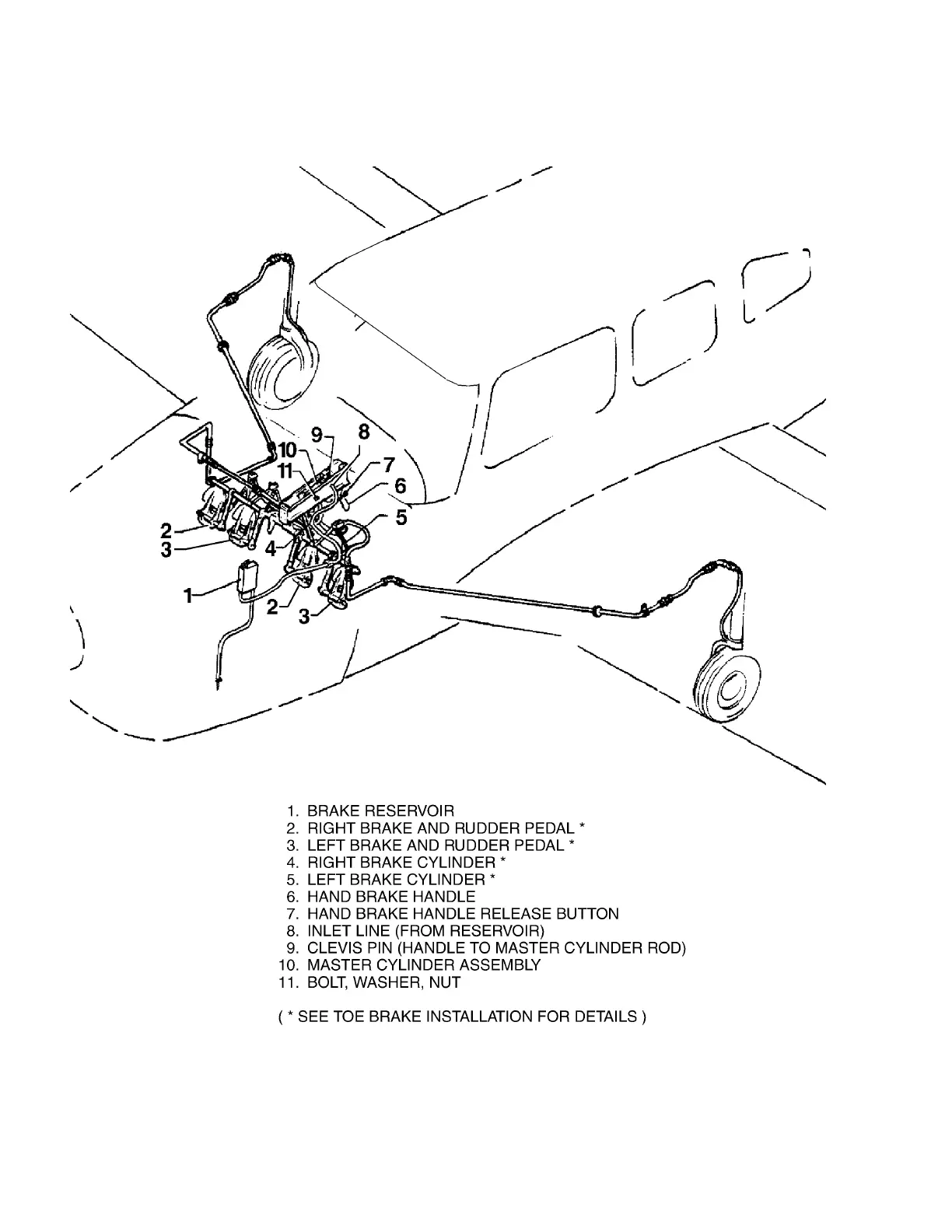 9 8
10
11 7
6
5
2
3
4
1
2
3

1. BRAKE RESERVOIR
2. RIGHT BRAKE AND RUDDER PEDAL *
3. LEFT BRAKE AND RUDDER PEDAL *
4. RIGHT BRAKE CYLINDER *
5. LEFT BRAKE CYLINDER *
6. HAND BRAKE HANDLE
7. HAND BRAKE HANDLE RELEASE BUTTON
8. INLET LINE (FROM RESERVOIR)
9. CLEVIS PIN (HANDLE TO MASTER CYLINDER ROD)
10. MASTER CYLINDER ASSEMBLY
11. BOLT, WASHER, NUT

( * SEE TOE BRAKE INSTALLATION FOR DETAILS )