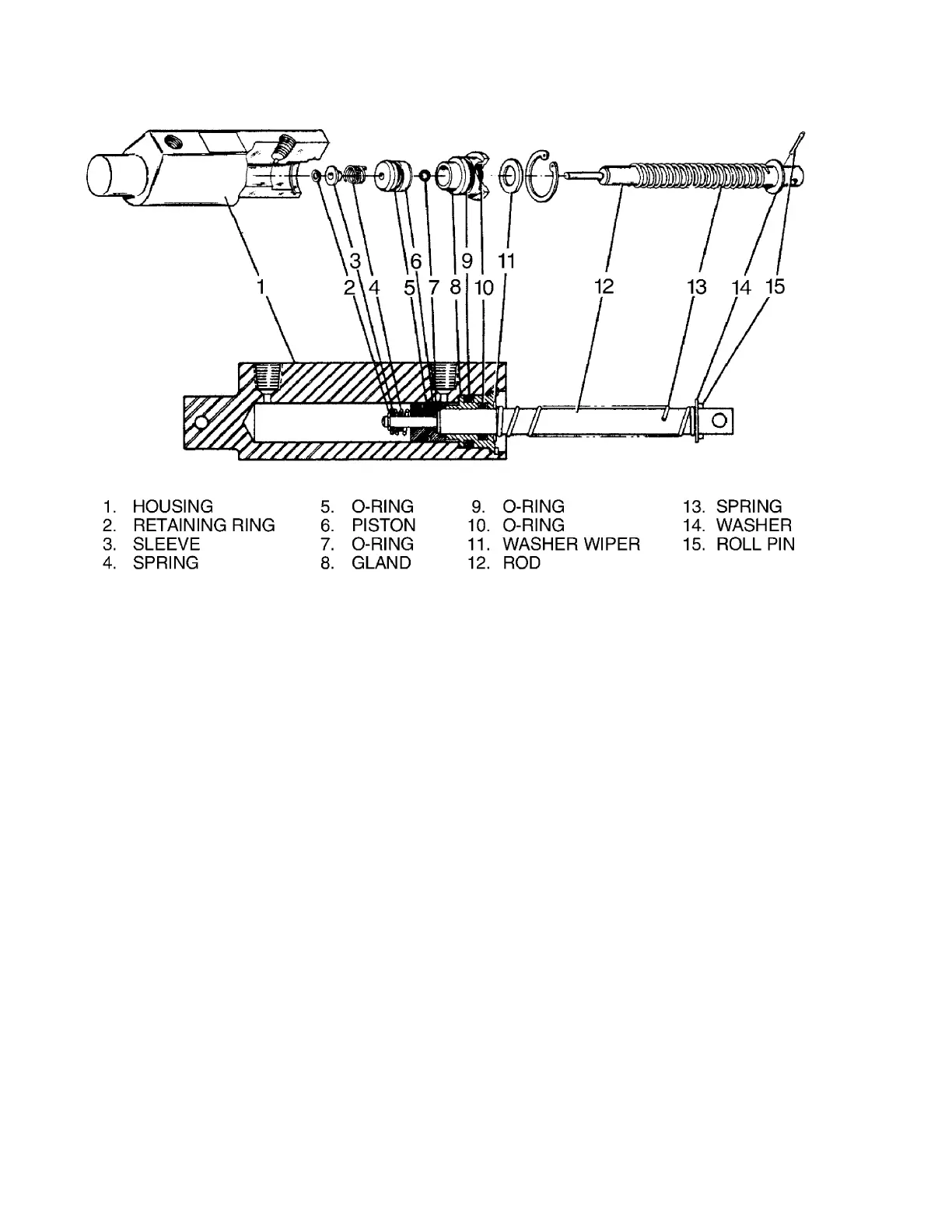 3 6 9 11
1 2 4 5 7 8 10 12 13 14 15

1. HOUSING
2. RETAINING RING
3. SLEEVE
4. SPRING

5. O-RING
6. PISTON
7. O-RING
8. GLAND

9. O-RING
10. O-RING
11. WASHER WIPER
12. ROD

13. SPRING
14. WASHER
15. ROLL PIN