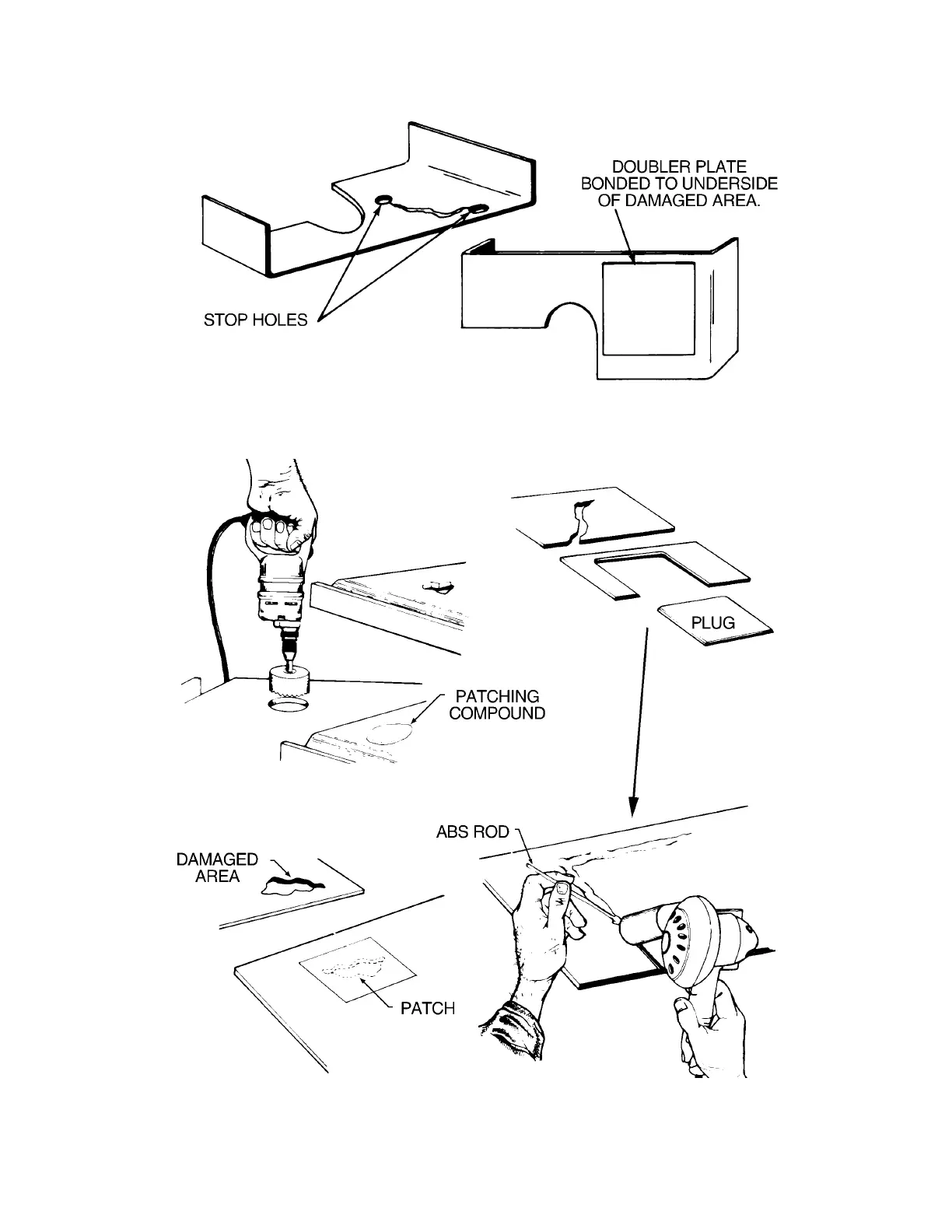 DOUBLER PLATE BONDED TO UNDERSIDE OF DAMAGED AREA.

STOP HOLES

PLUG

PATCHING COMPOUND

ABS ROD

DAMAGED AREA

PATCH