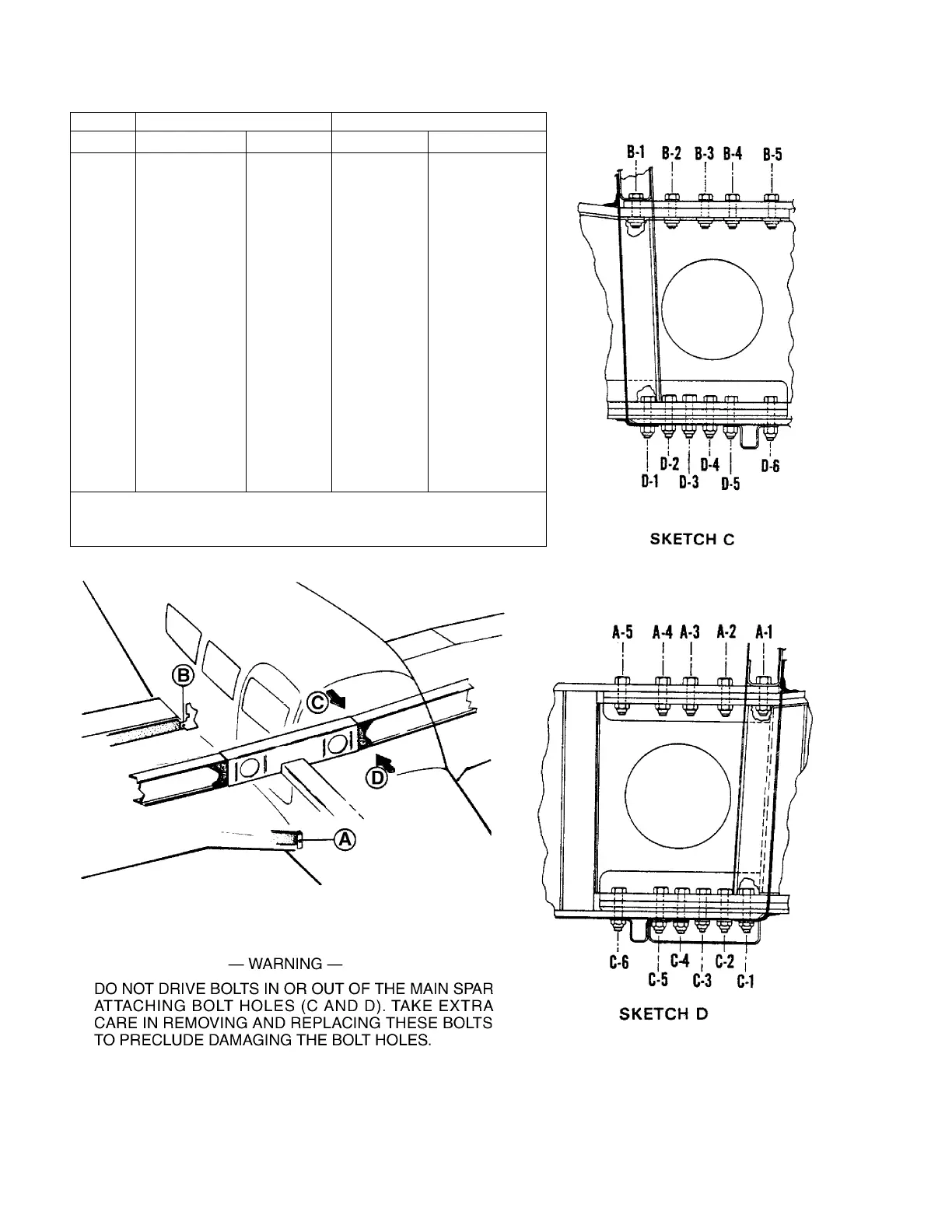 B-1 B-2 B-3 B-4 B-5

D-1 D-2 D-3 D-4 D-5 D-6

SKETCH C

B

C

D

A

A-5 A-4 A-3 A-2 A-1

C-6 C-5 C-4 C-3 C-2 C-1

SKETCH D

— WARNING —

DO NOT DRIVE BOLTS IN OR OUT OF THE MAIN SPAR ATTACHING BOLT HOLES (C AND D). TAKE EXTRA CARE IN REMOVING AND REPLACING THESE BOLTS TO PRECLUDE DAMAGING THE BOLT HOLES.