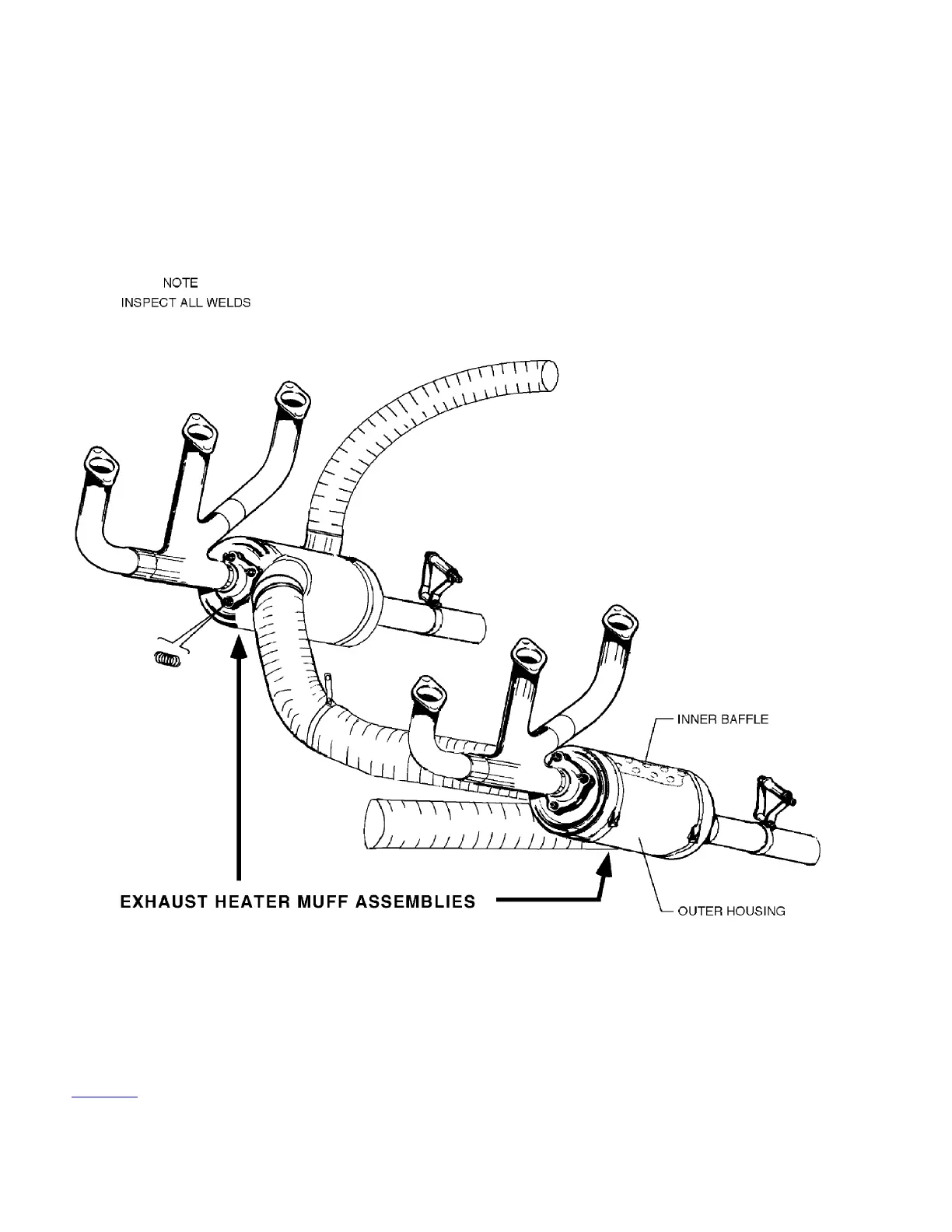 NOTE
INSPECT ALL WELDS

INNER BAFFLE

EXHAUST HEATER MUFF ASSEMBLIES

OUTER HOUSING