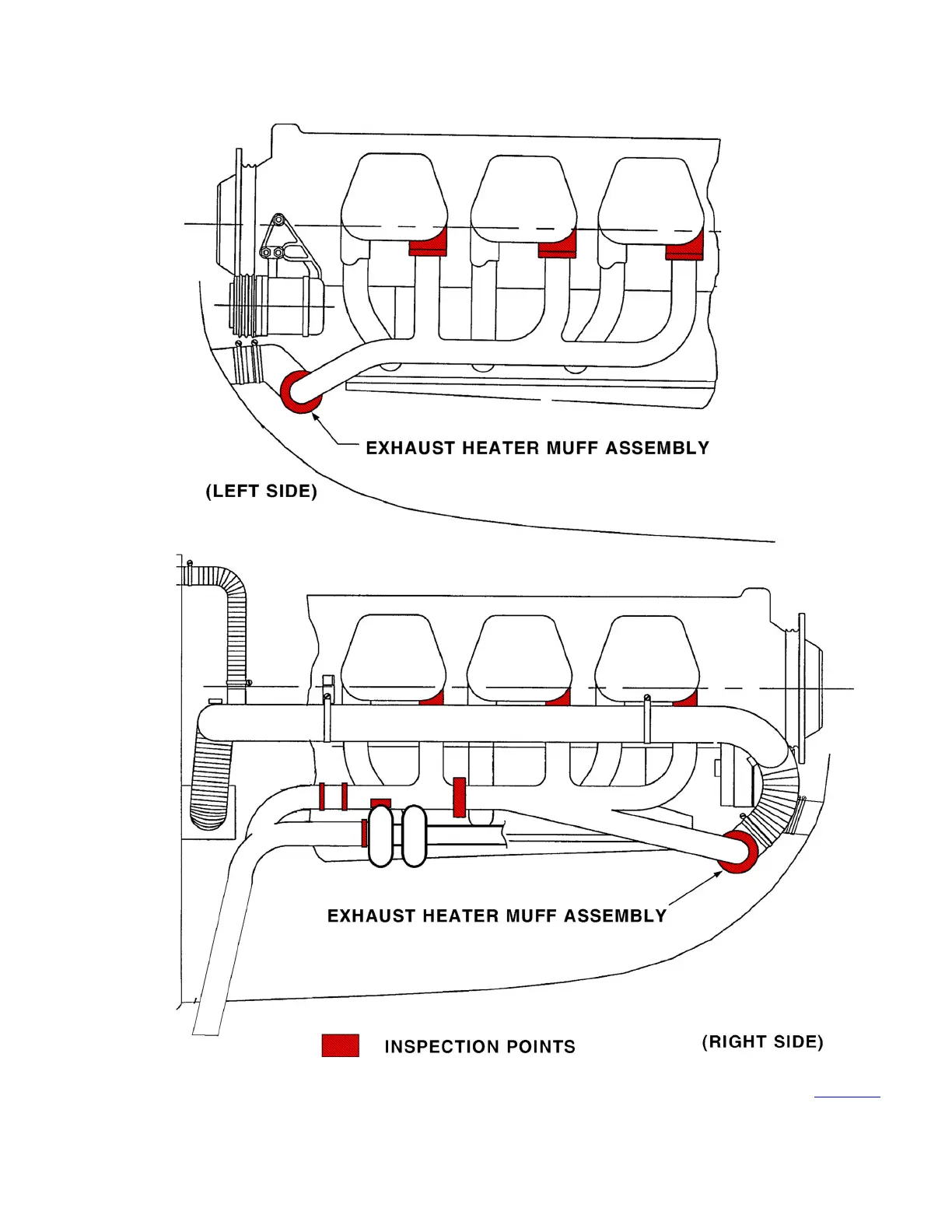 EXHAUST HEATER MUFF ASSEMBLY

(LEFT SIDE)

EXHAUST HEATER MUFF ASSEMBLY

INSPECTION POINTS

(RIGHT SIDE)