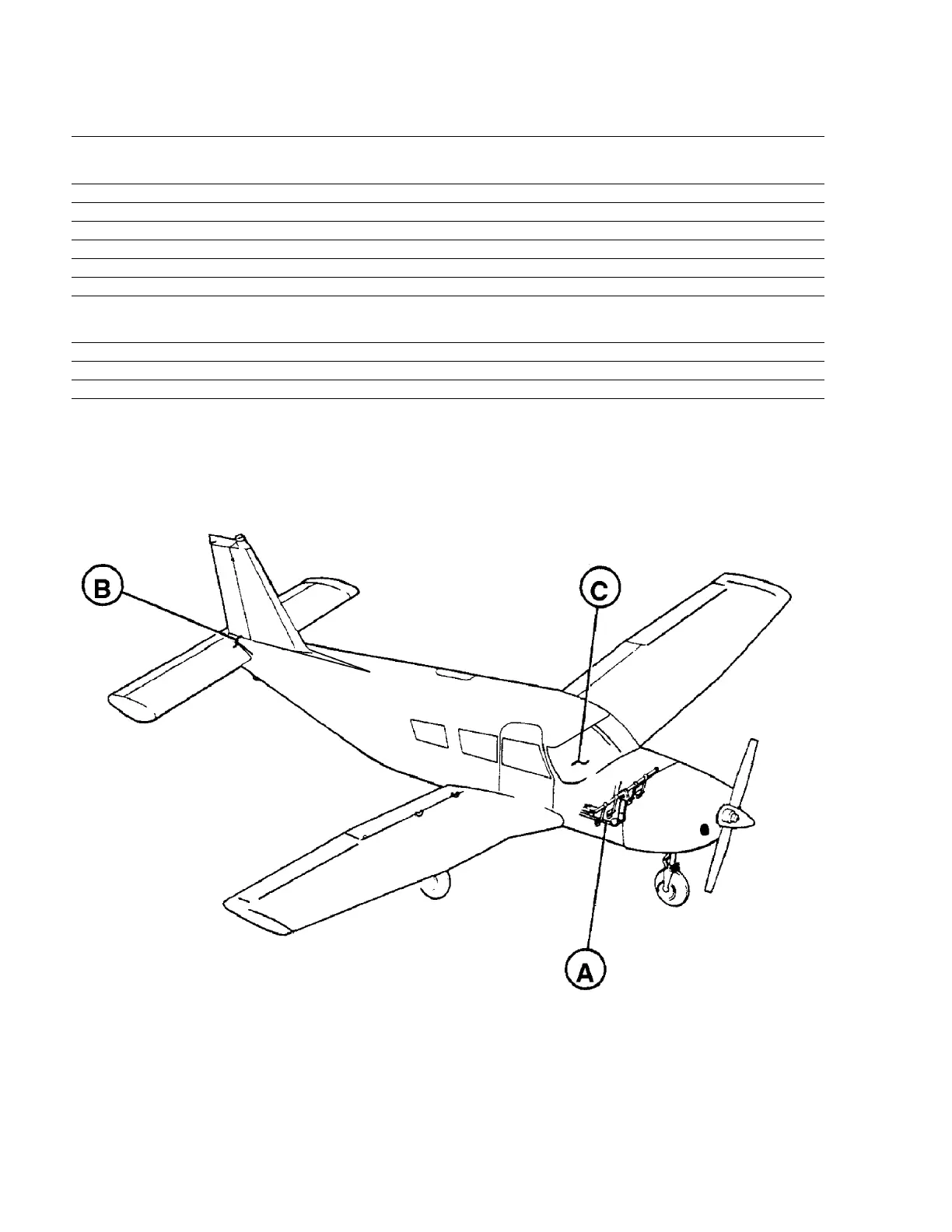 B

C

A