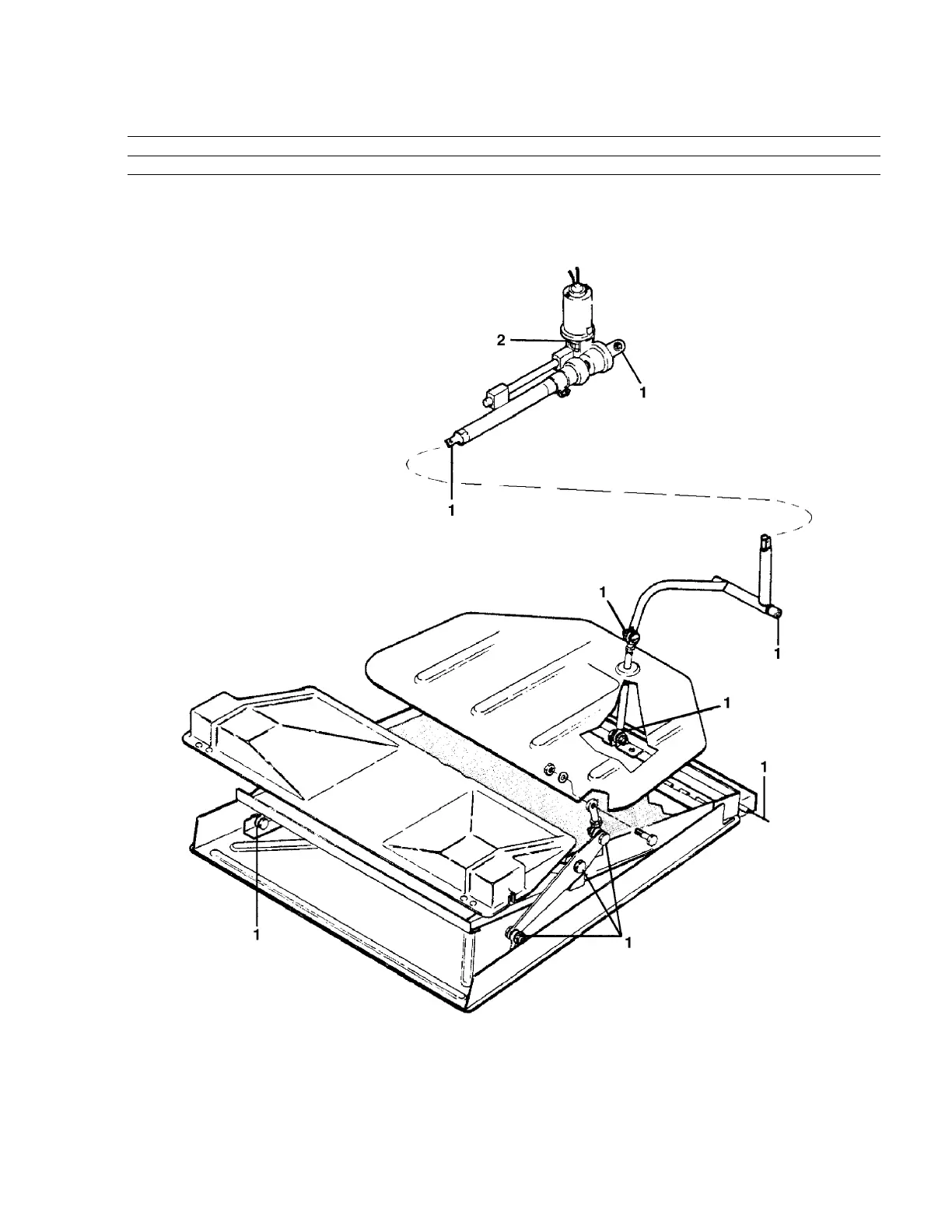 2
1
1
1
1
1
1
1
1