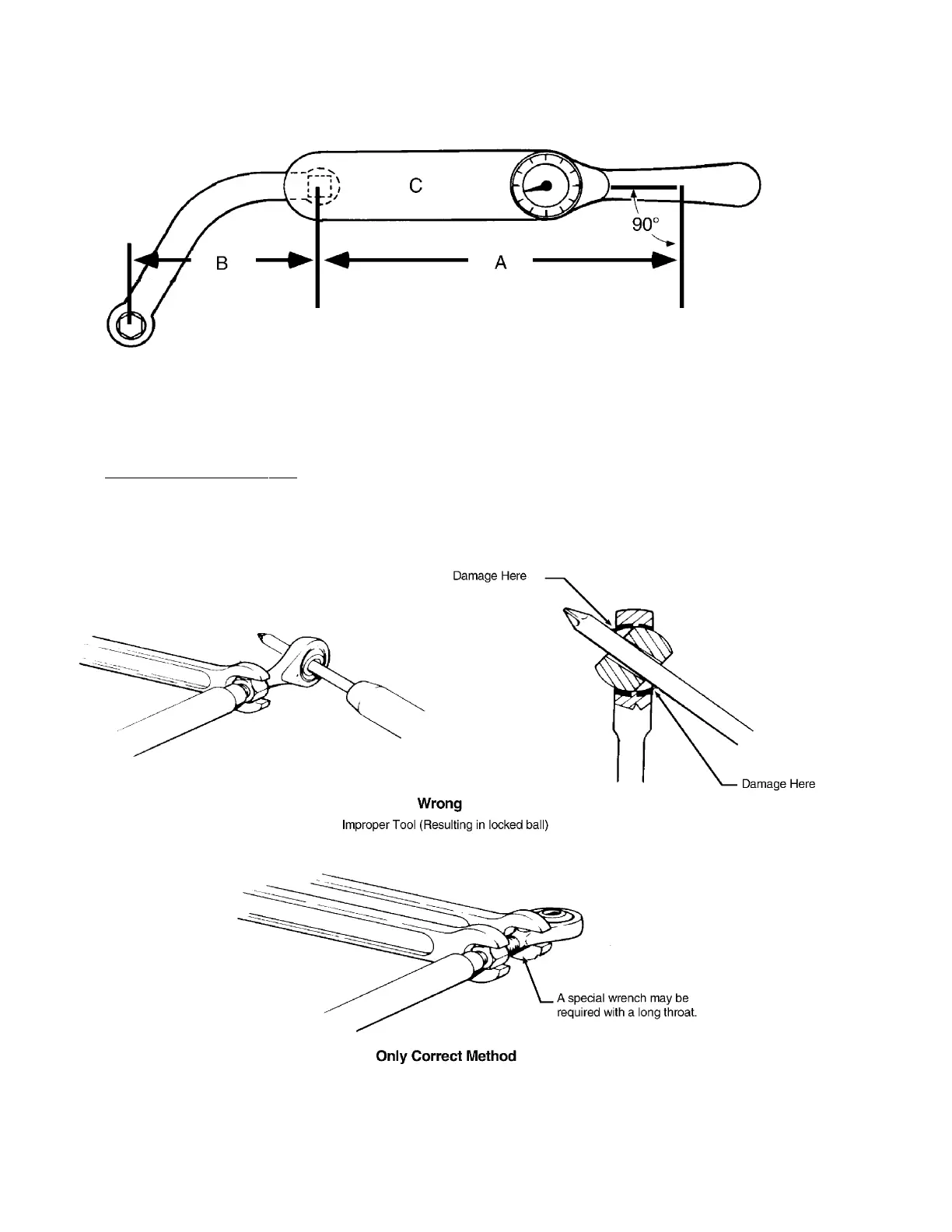 C

90°

B

A

Damage Here

Damage Here

Wrong

Improper Tool (Resulting in locked ball)

A special wrench may be required with a long throat.

Only Correct Method