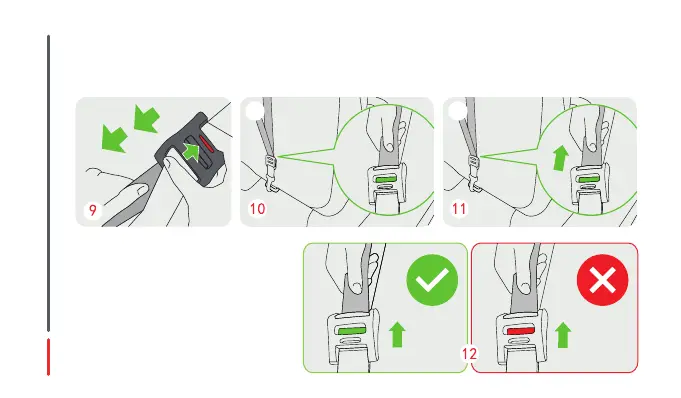 9

10

11

12