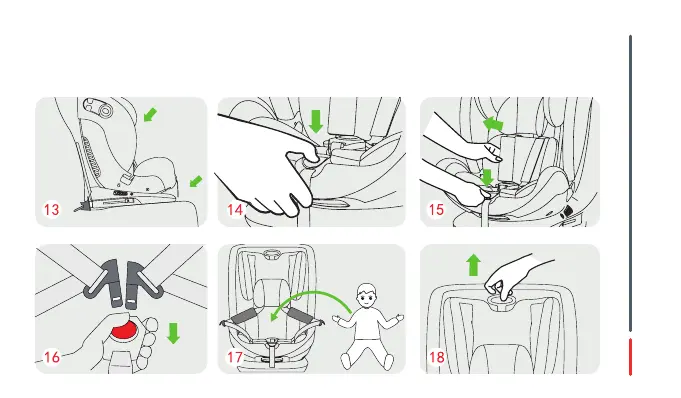 13

14

15

16

17

18