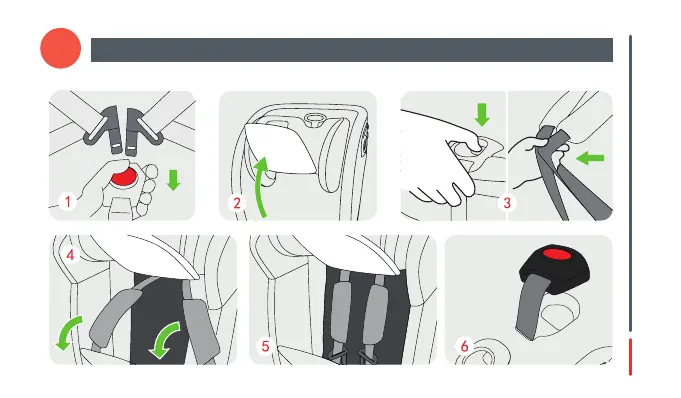 1
2
3
4
5
6