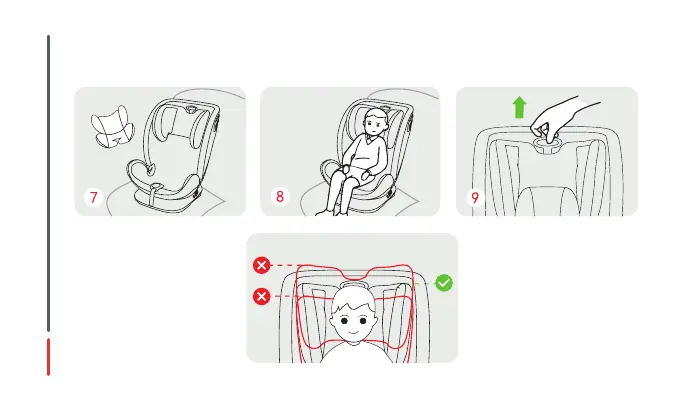 7

8

9