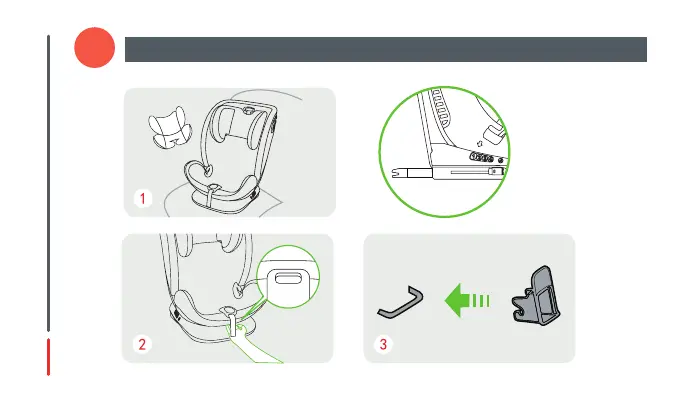 1

2

3