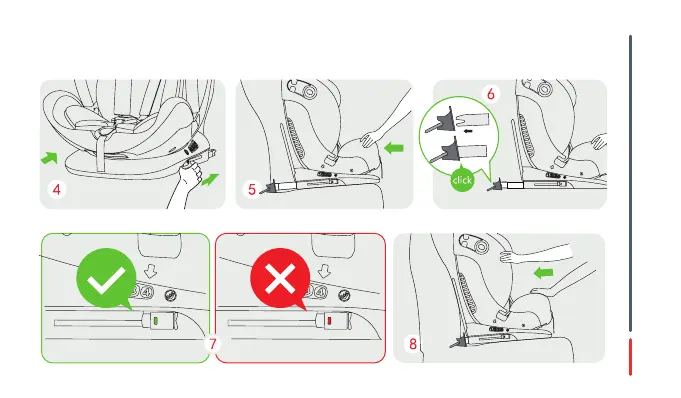 4

5

6

click

7

8