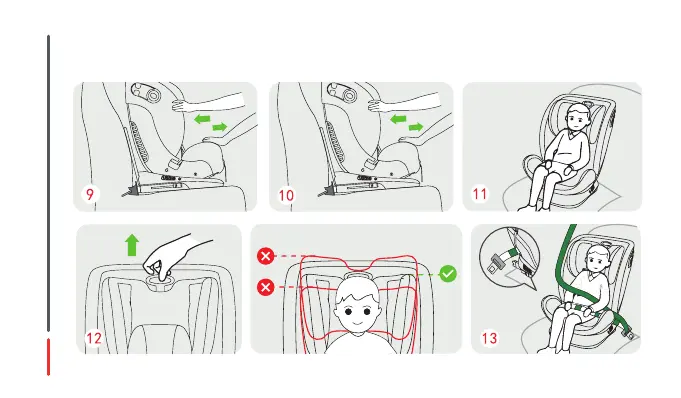 9

10

11

12

13