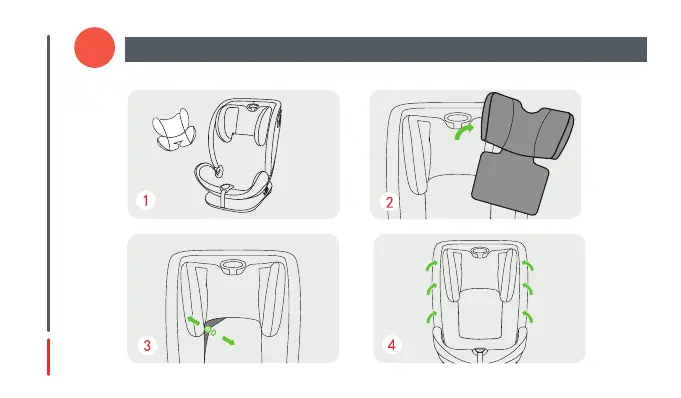 1

2

3

4