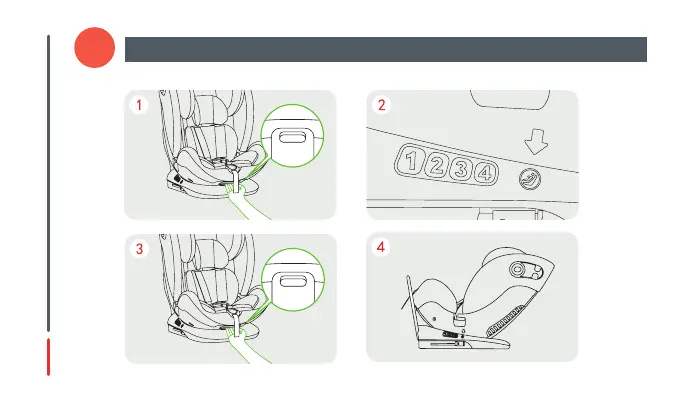 1

2

1 2 3 4

3

4