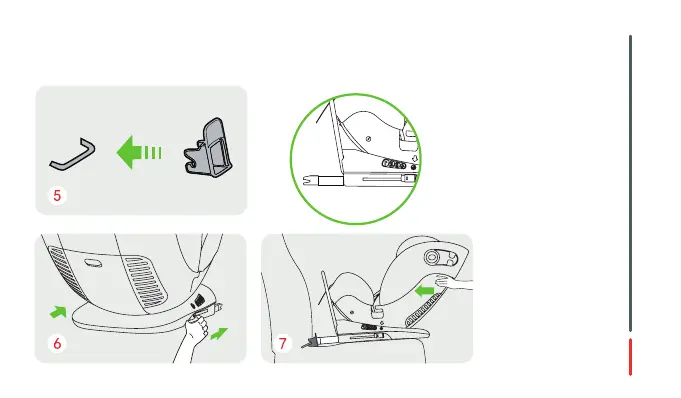 5

6

7