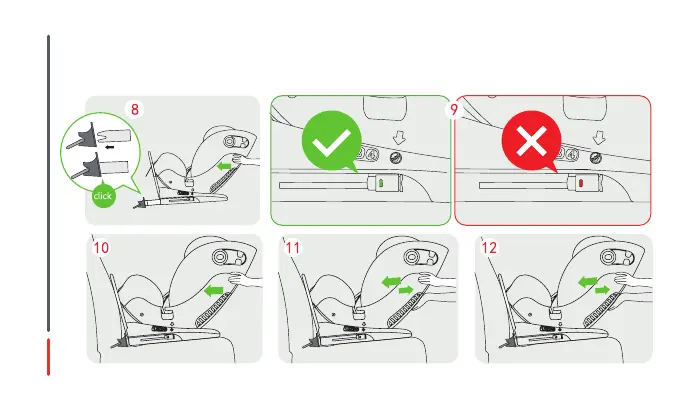 8

click

9

10

11

12