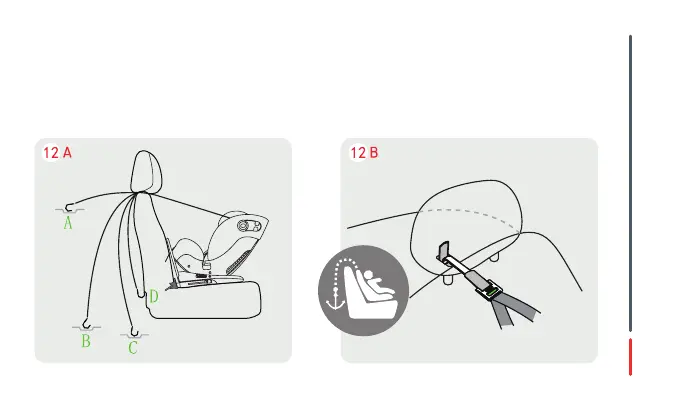 12 A

A
B
C
D

12 B