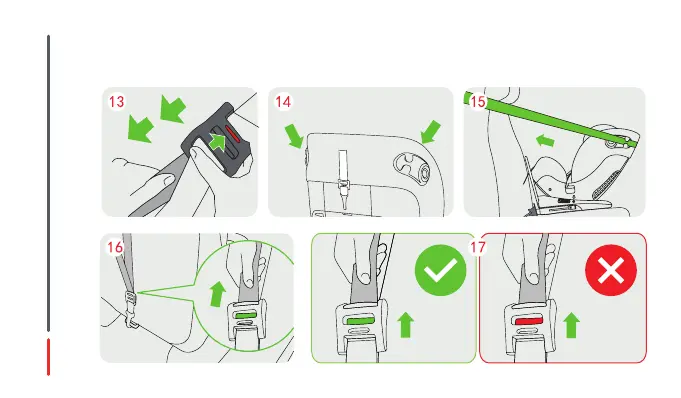 13
14
15
16
17