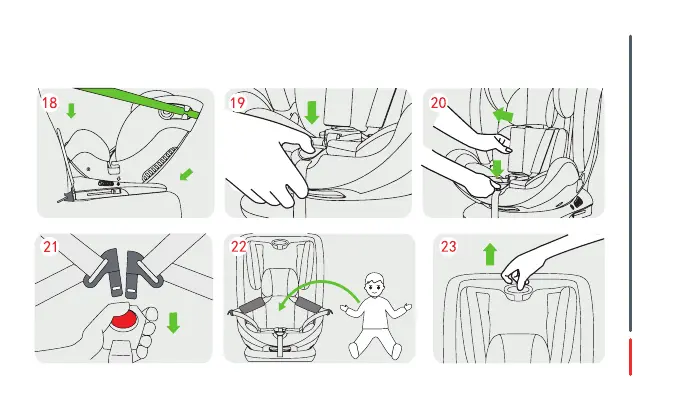 18

19

20

21

22

23