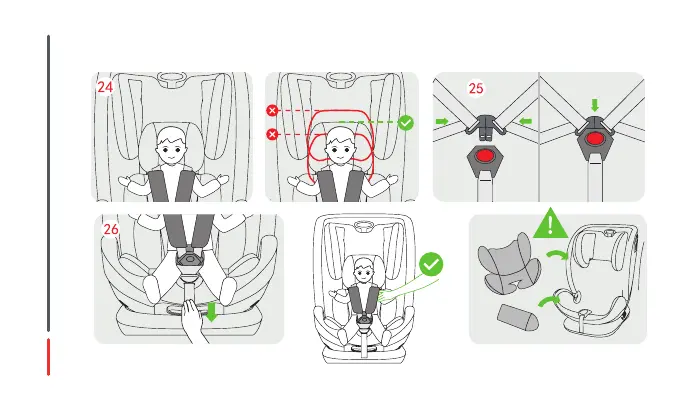 24

25

26