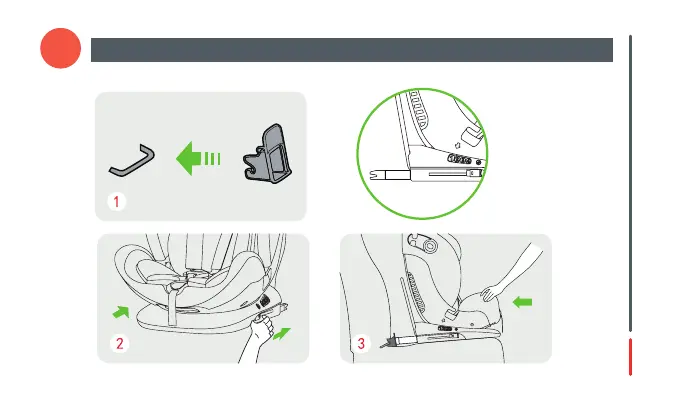 1

2

3