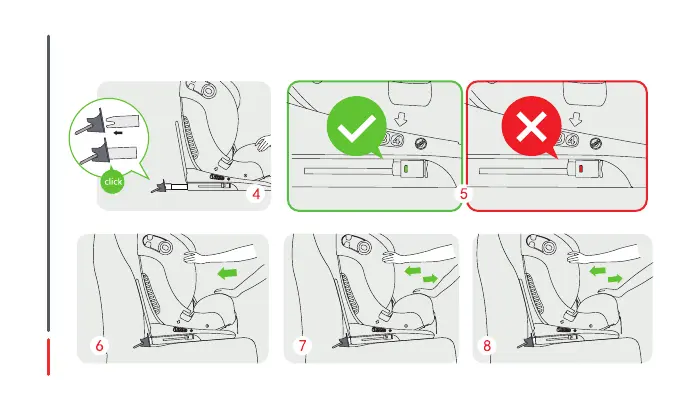 click
4
5
6
7
8