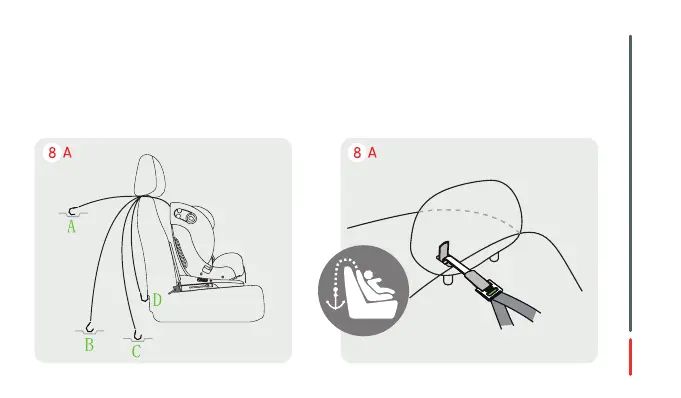 8 A

A
B
C
D

8 A