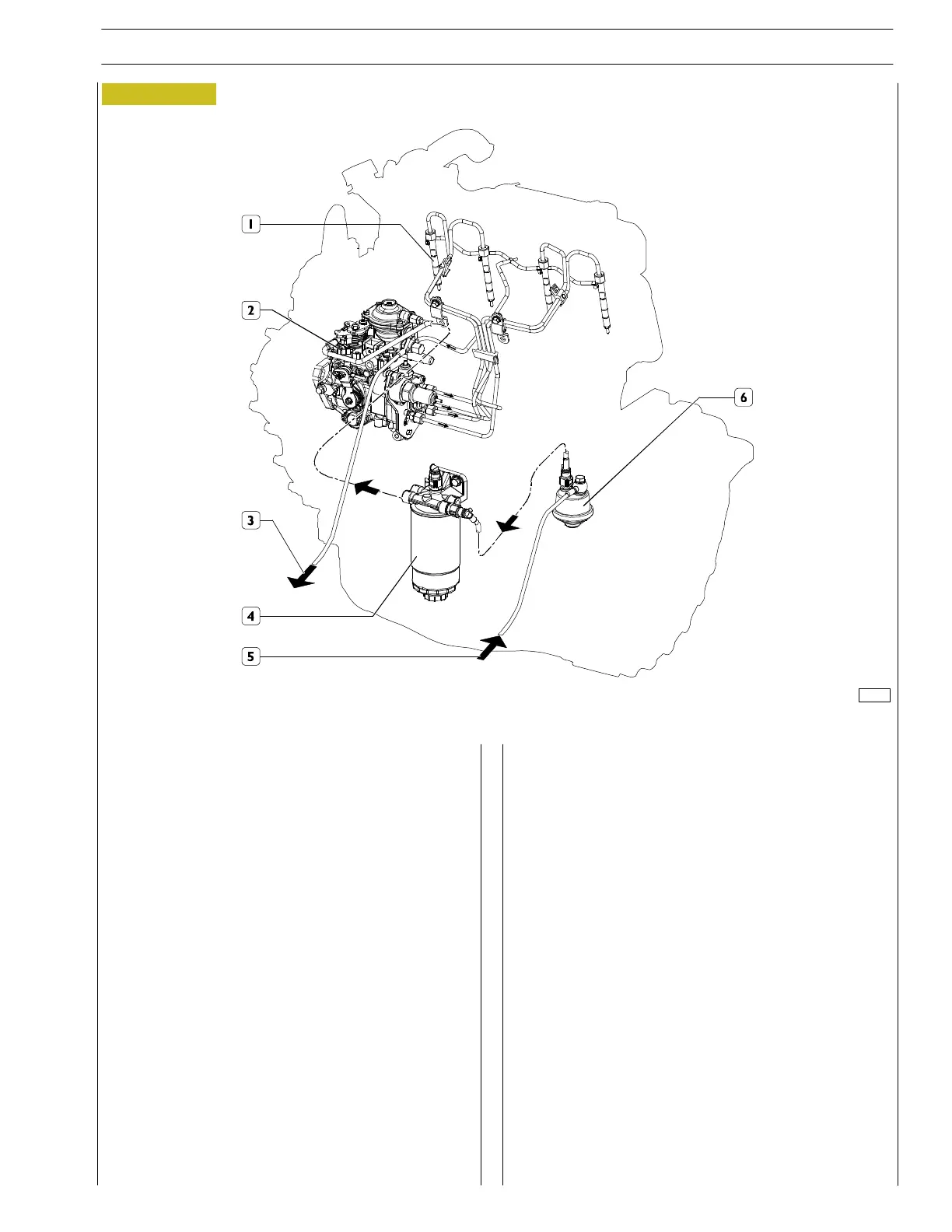 1

2

3

4

5

6