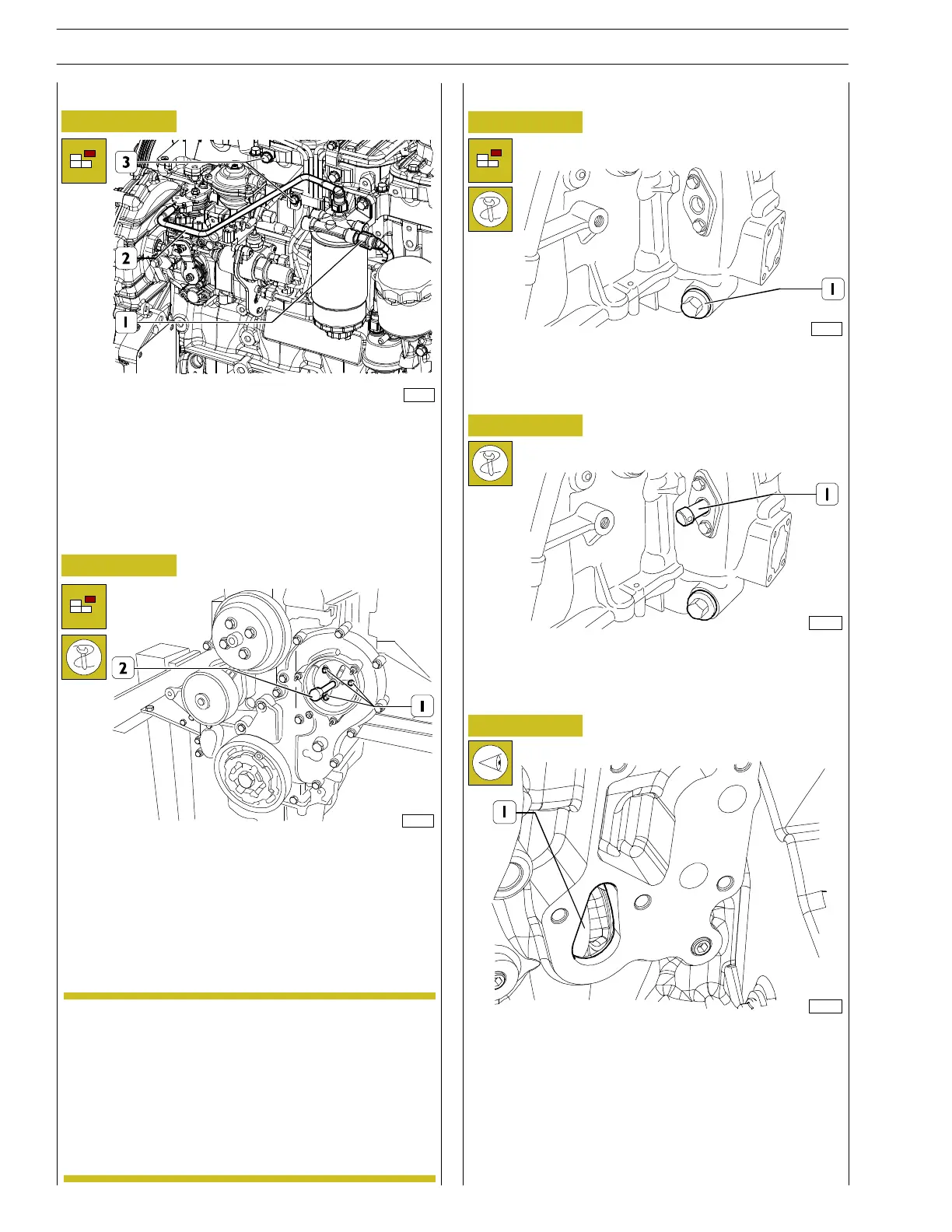 3

2

1

2

1

1

1

1