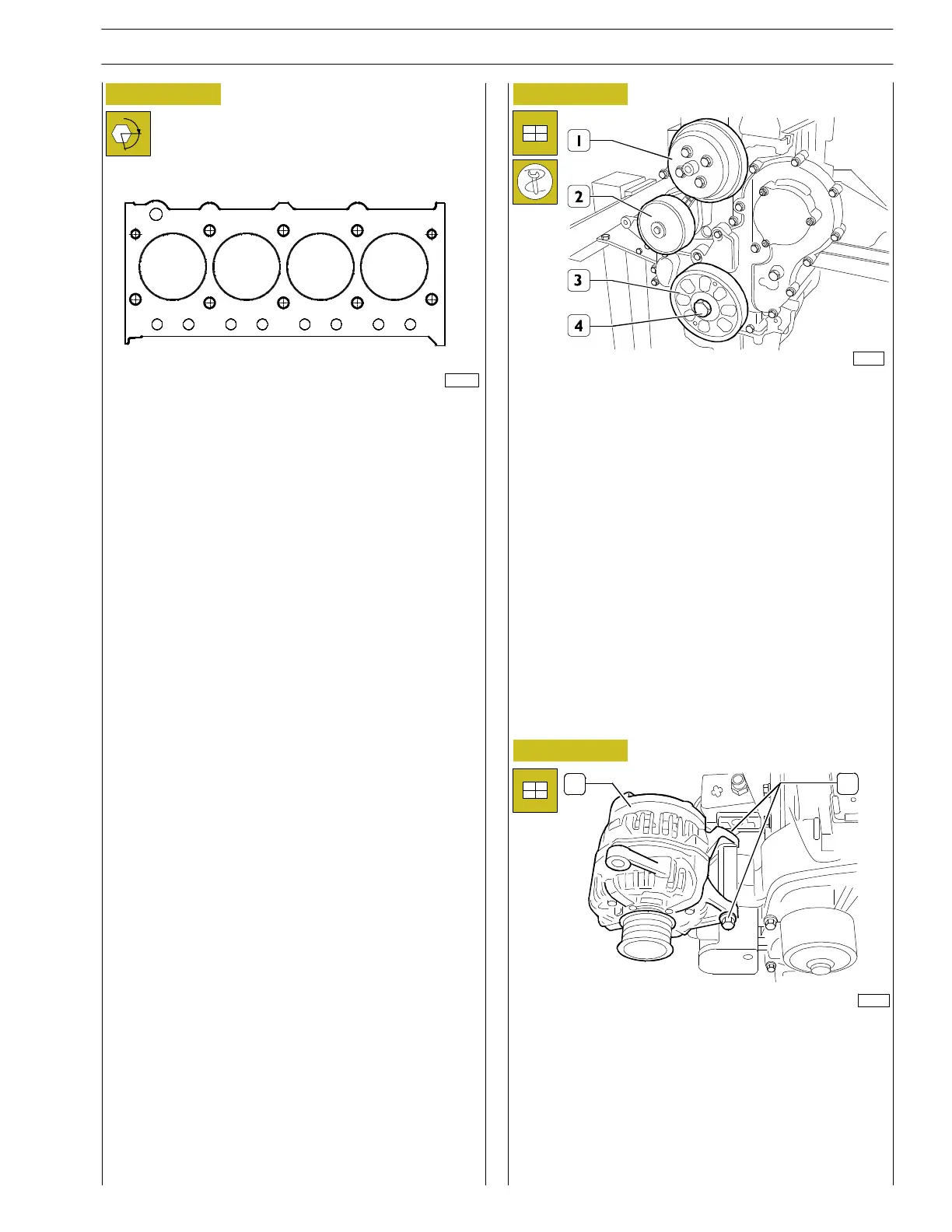 1

2

3

4