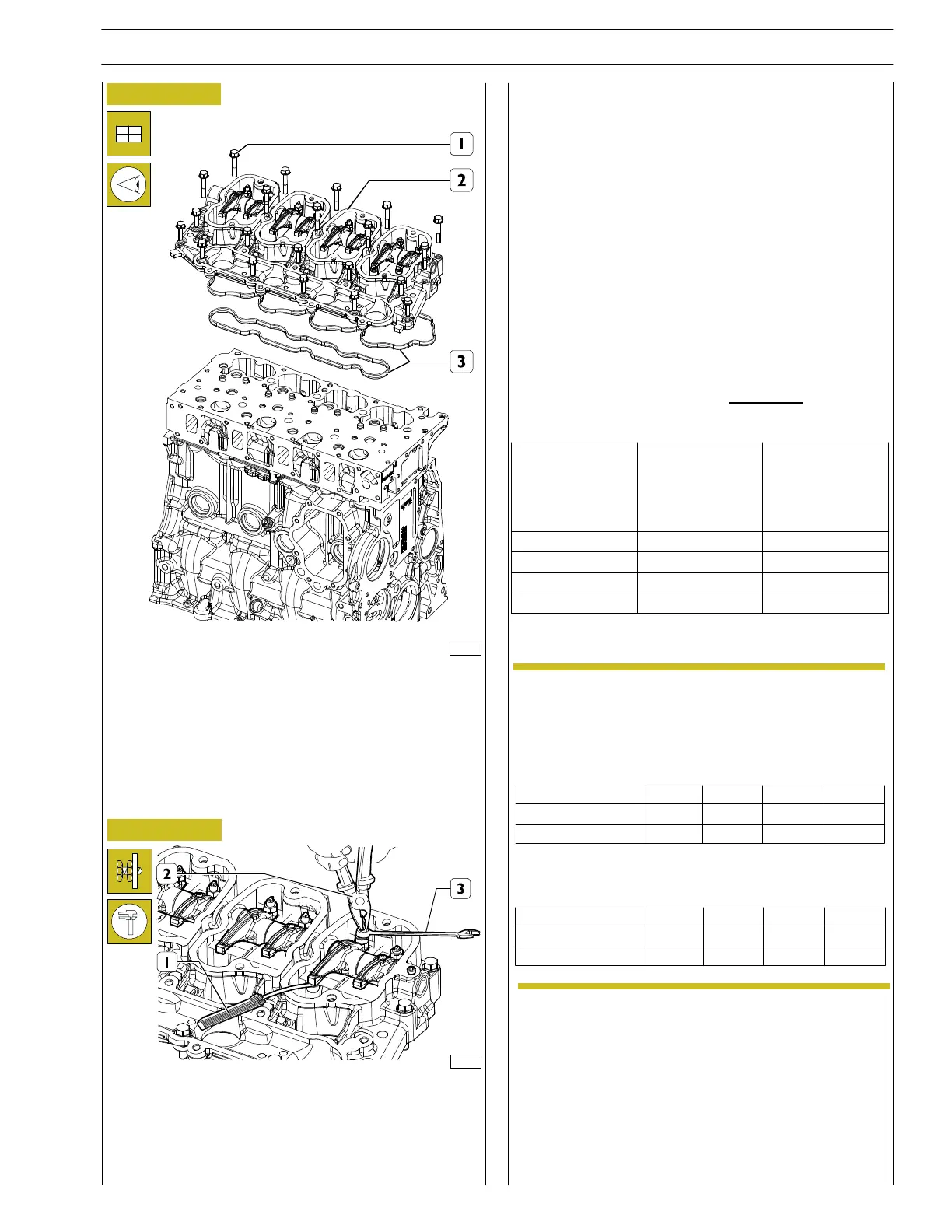 1

2

3

2

3

1