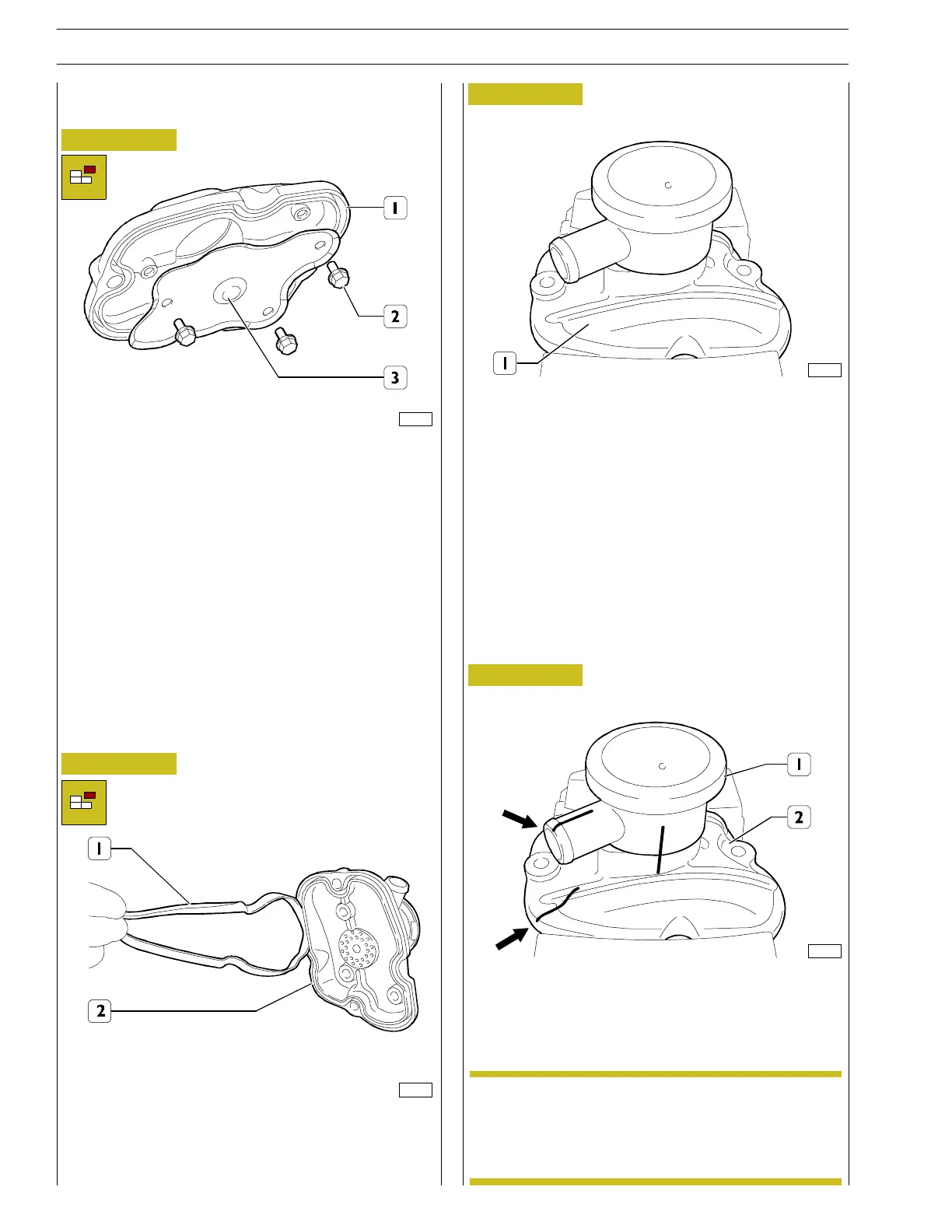 1

2

3

1

2

1

1

2