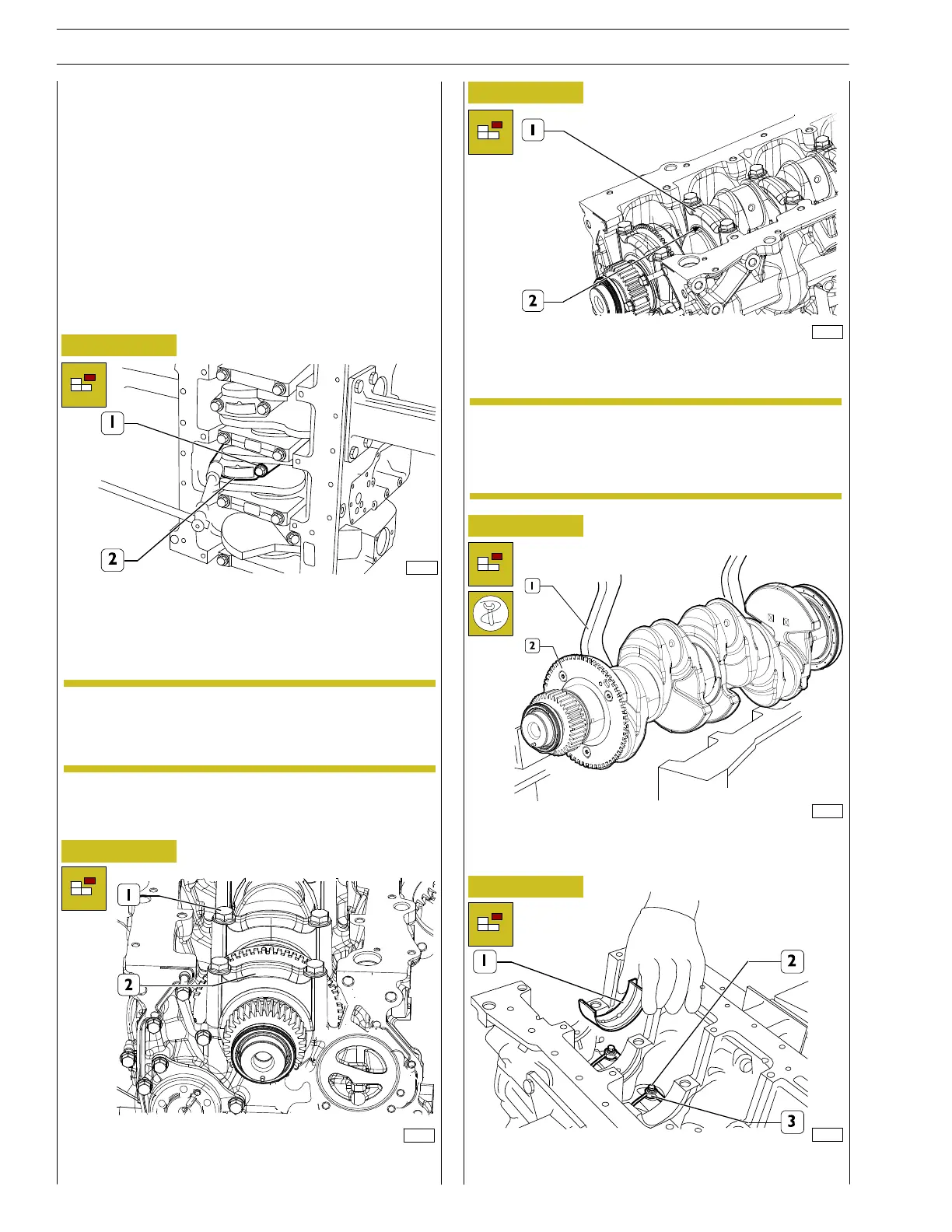 1

2

1

2

1

2

1

2

1

2

3