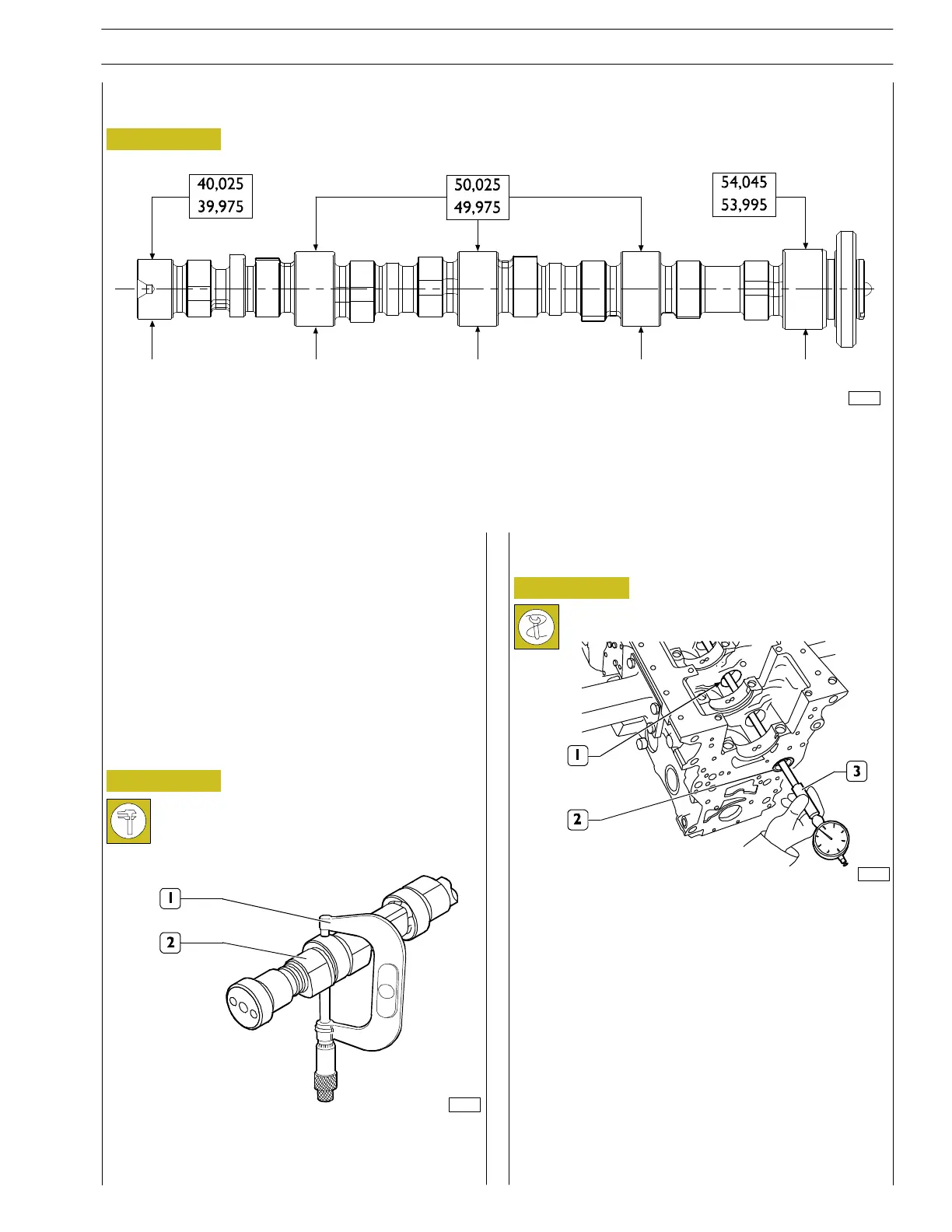 40,025
39,975

50,025
49,975

54,045
53,995

1

2

1

2

3