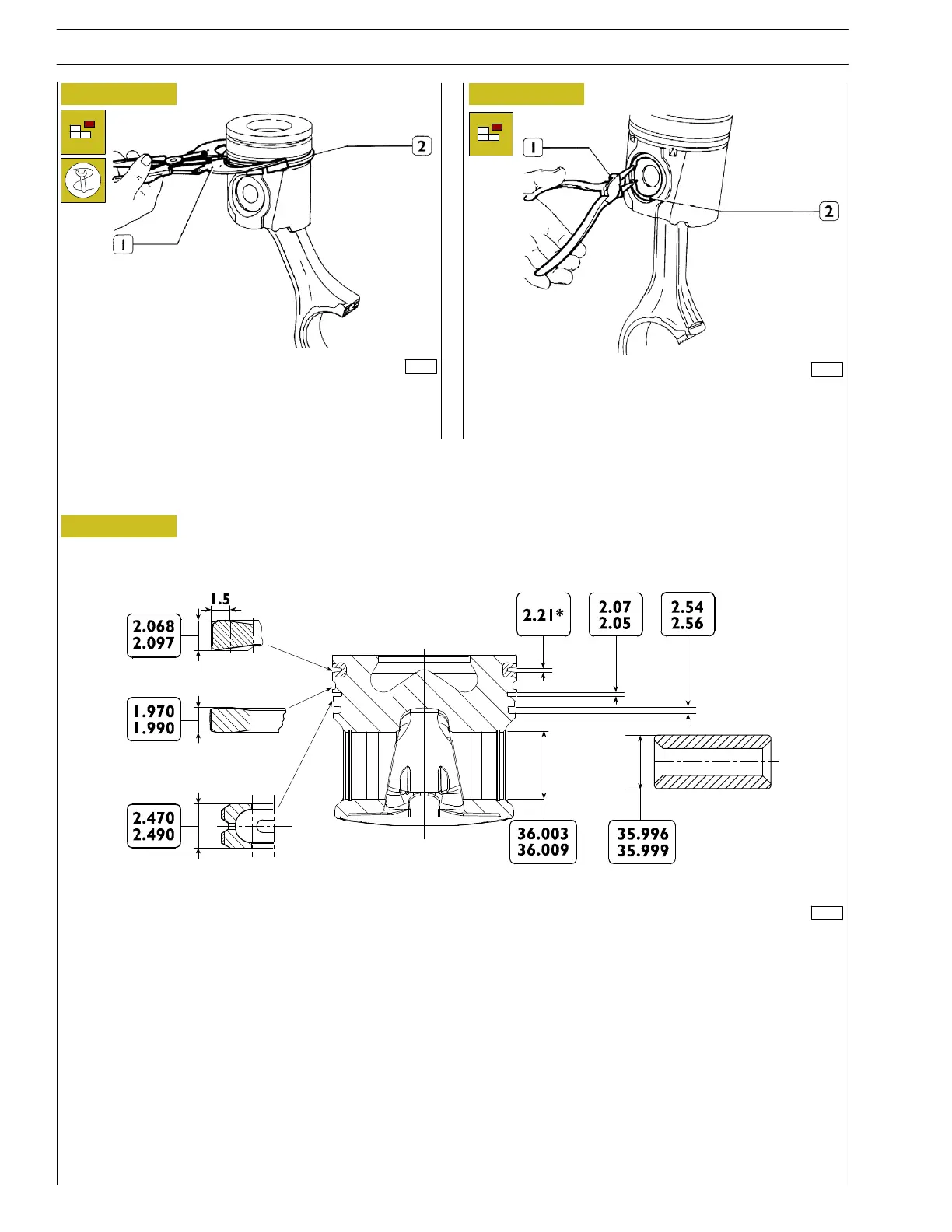 2

1

1

2

1.5

2.068
2.097

1.970
1.990

2.470
2.490

2.21*

2.07
2.05

2.54
2.56

36.003
36.009

35.996
35.999