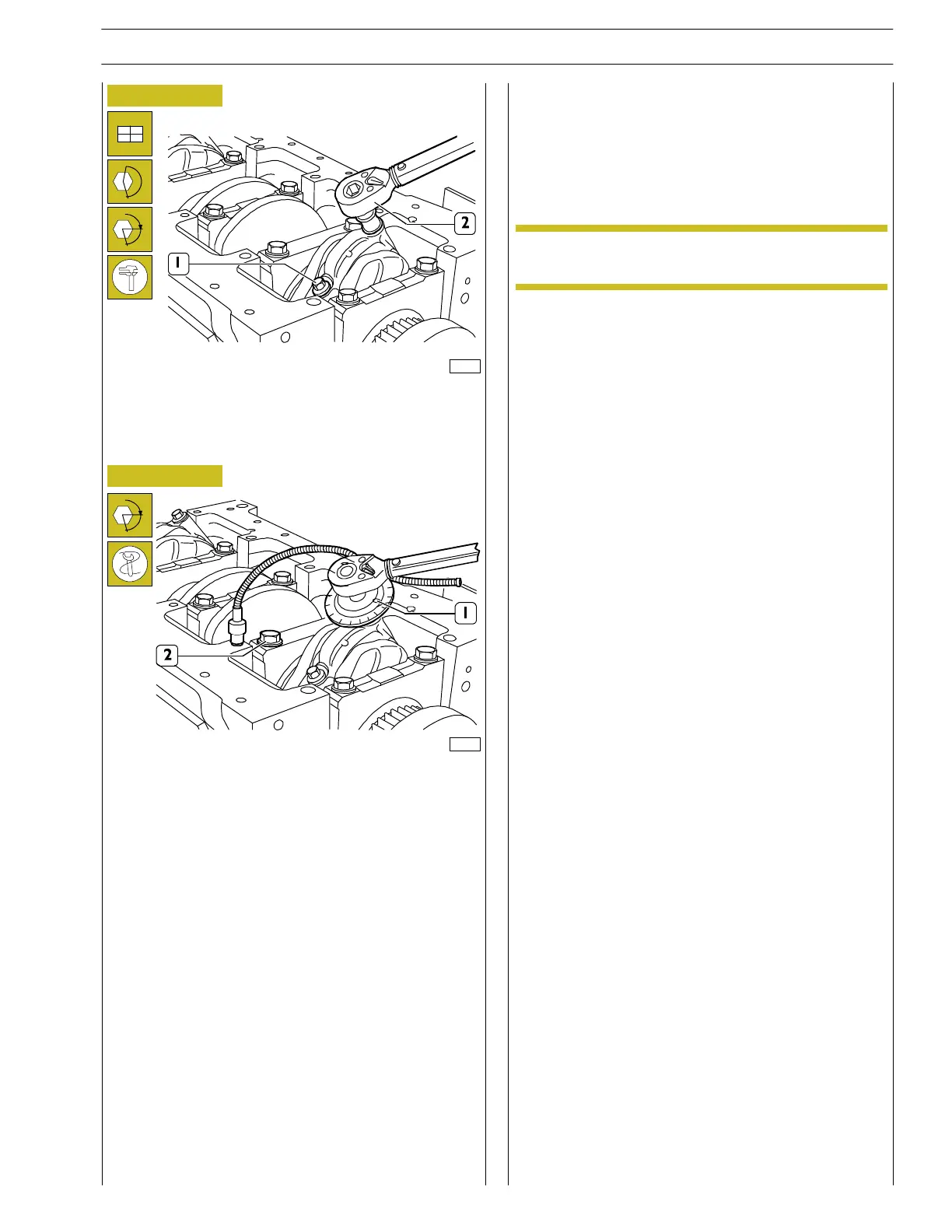 2

1

1

2