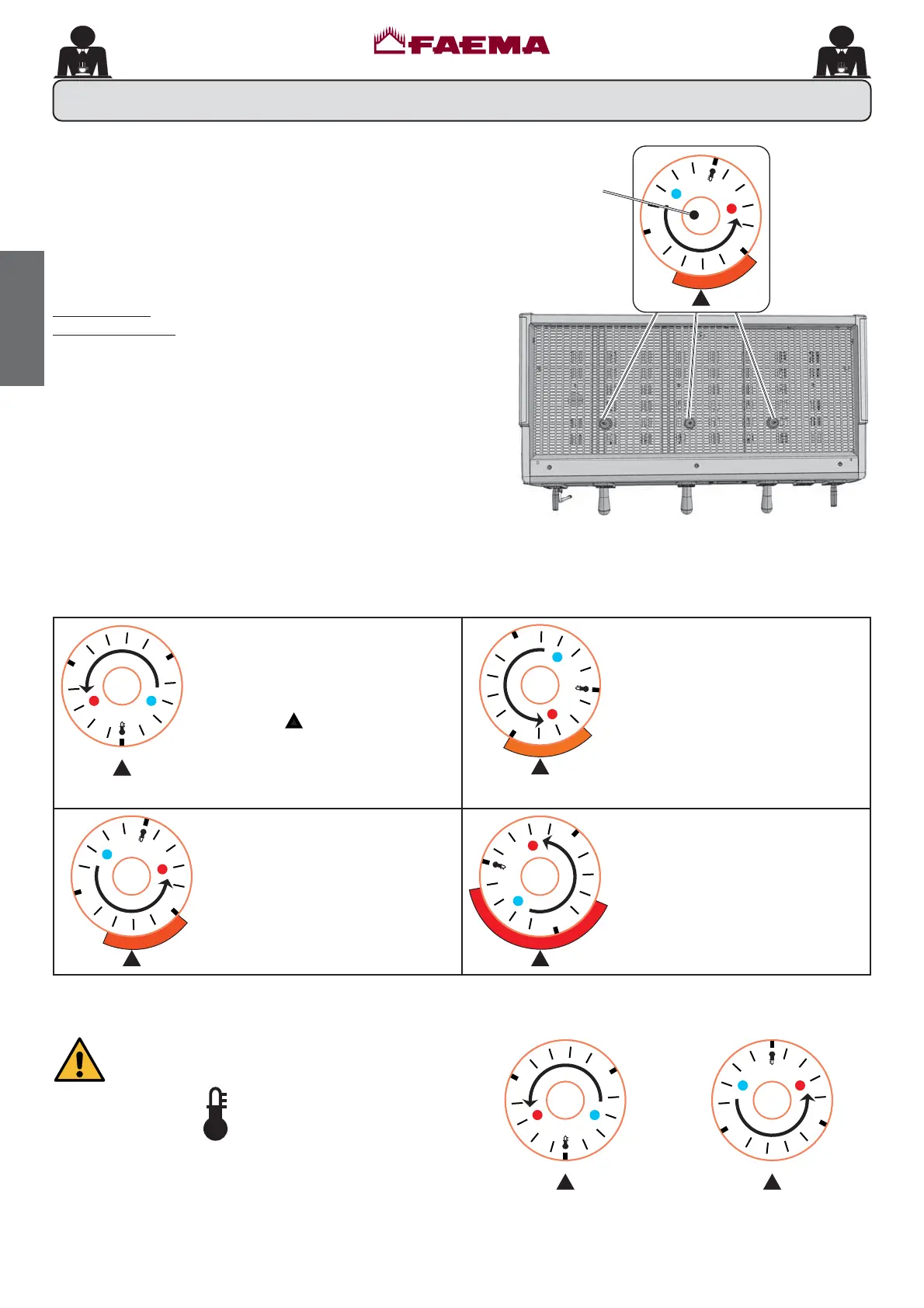 FAEMA