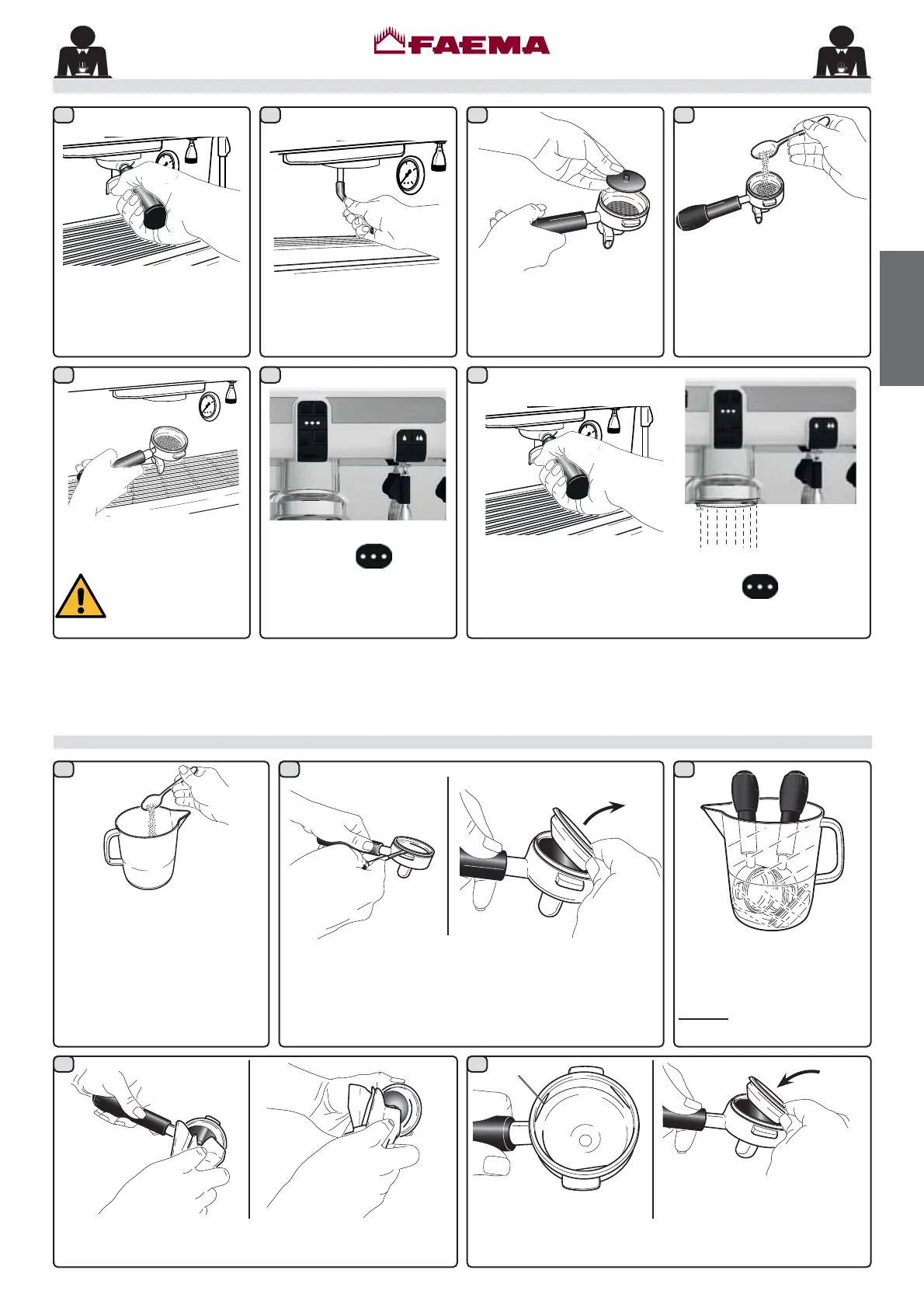 FAEMA