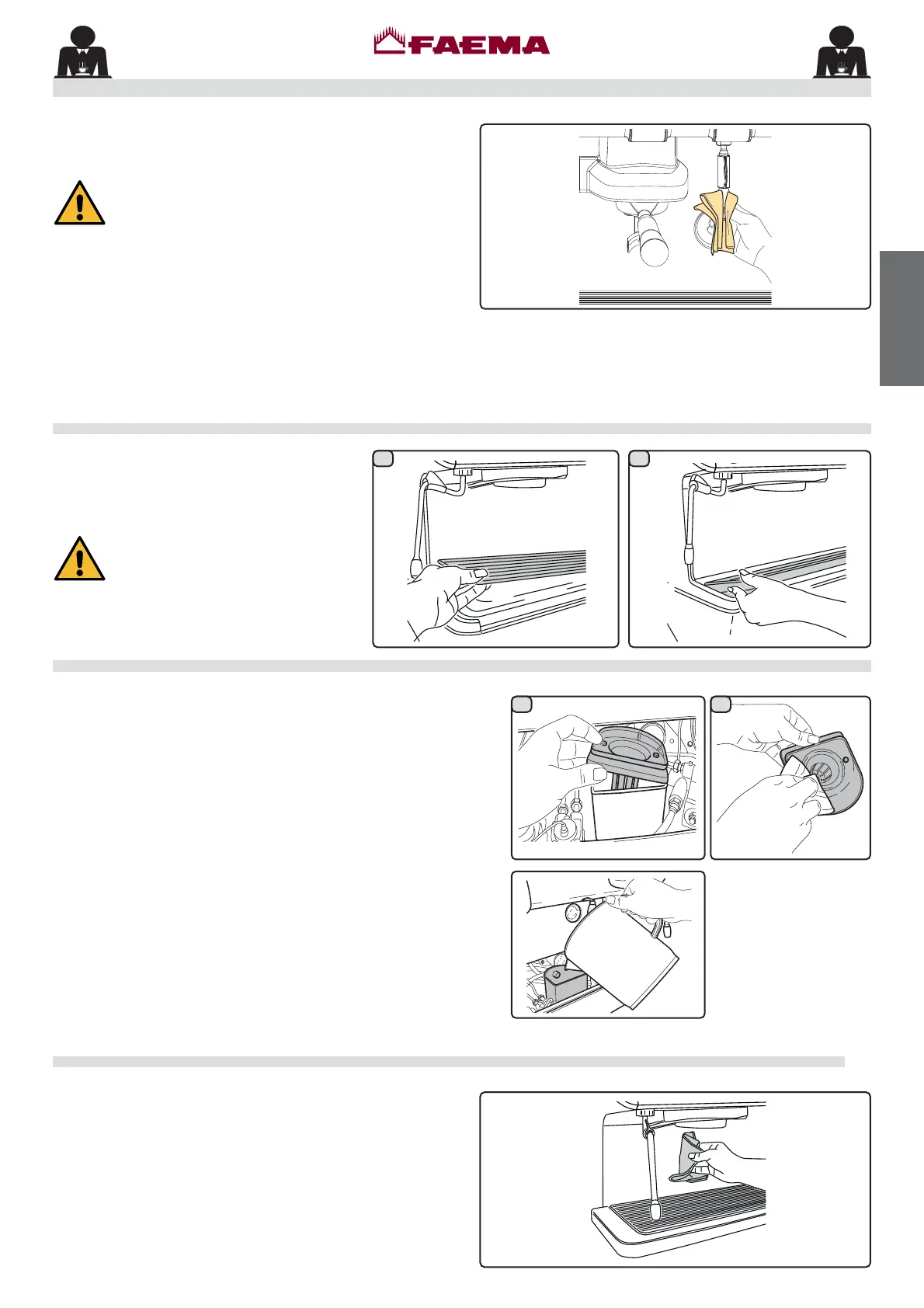 FAEMA