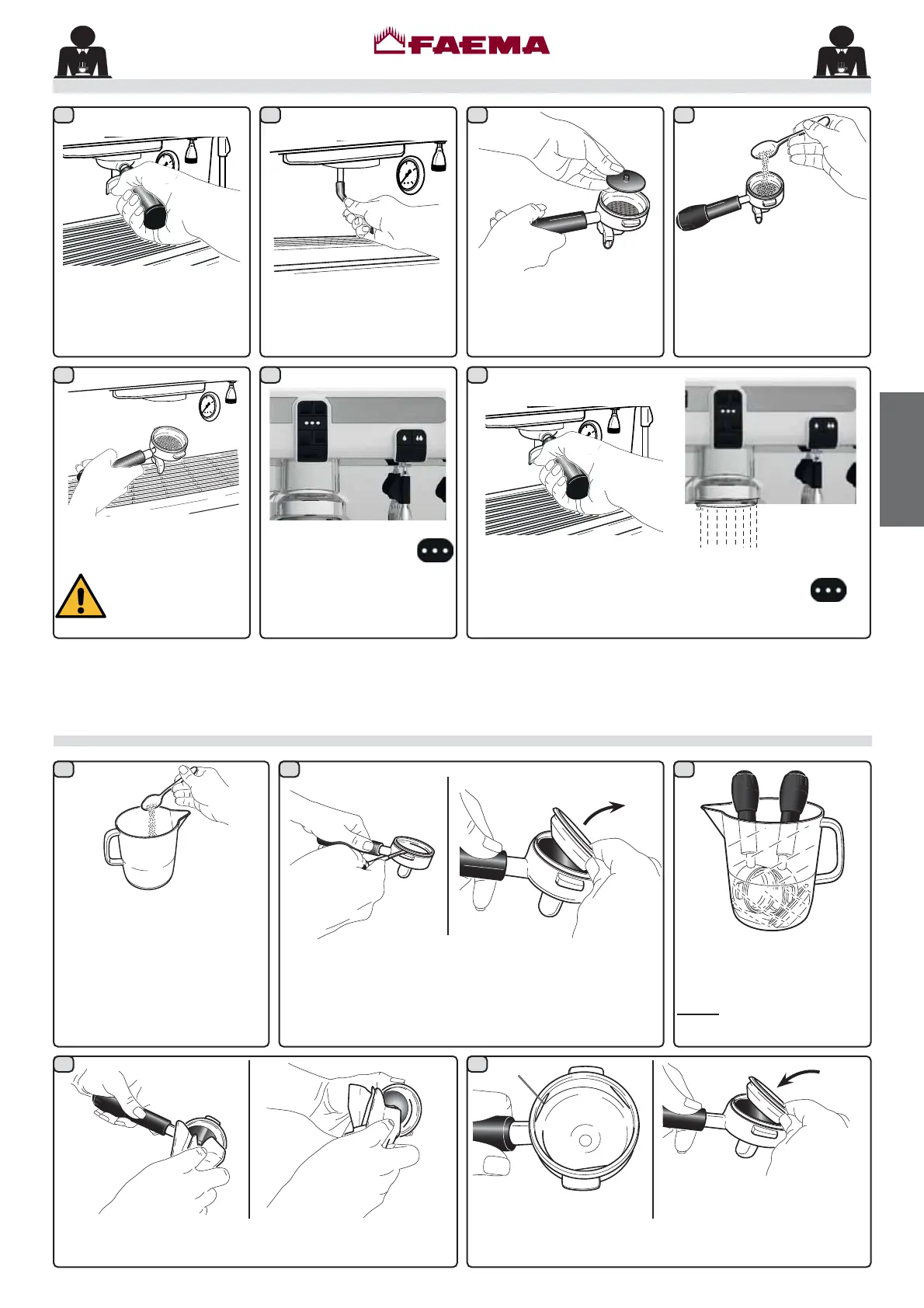 FAEMA