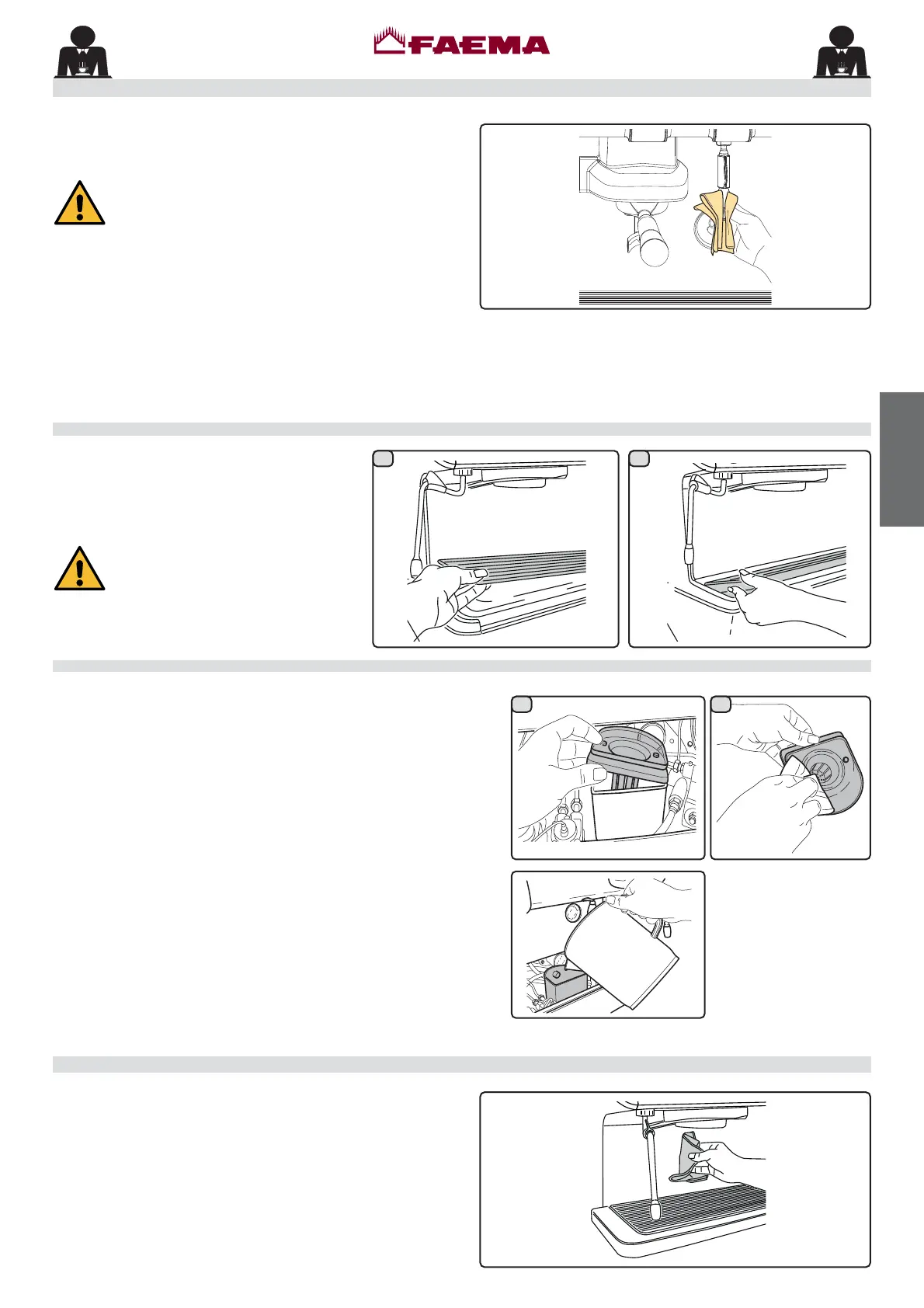 FAEMA