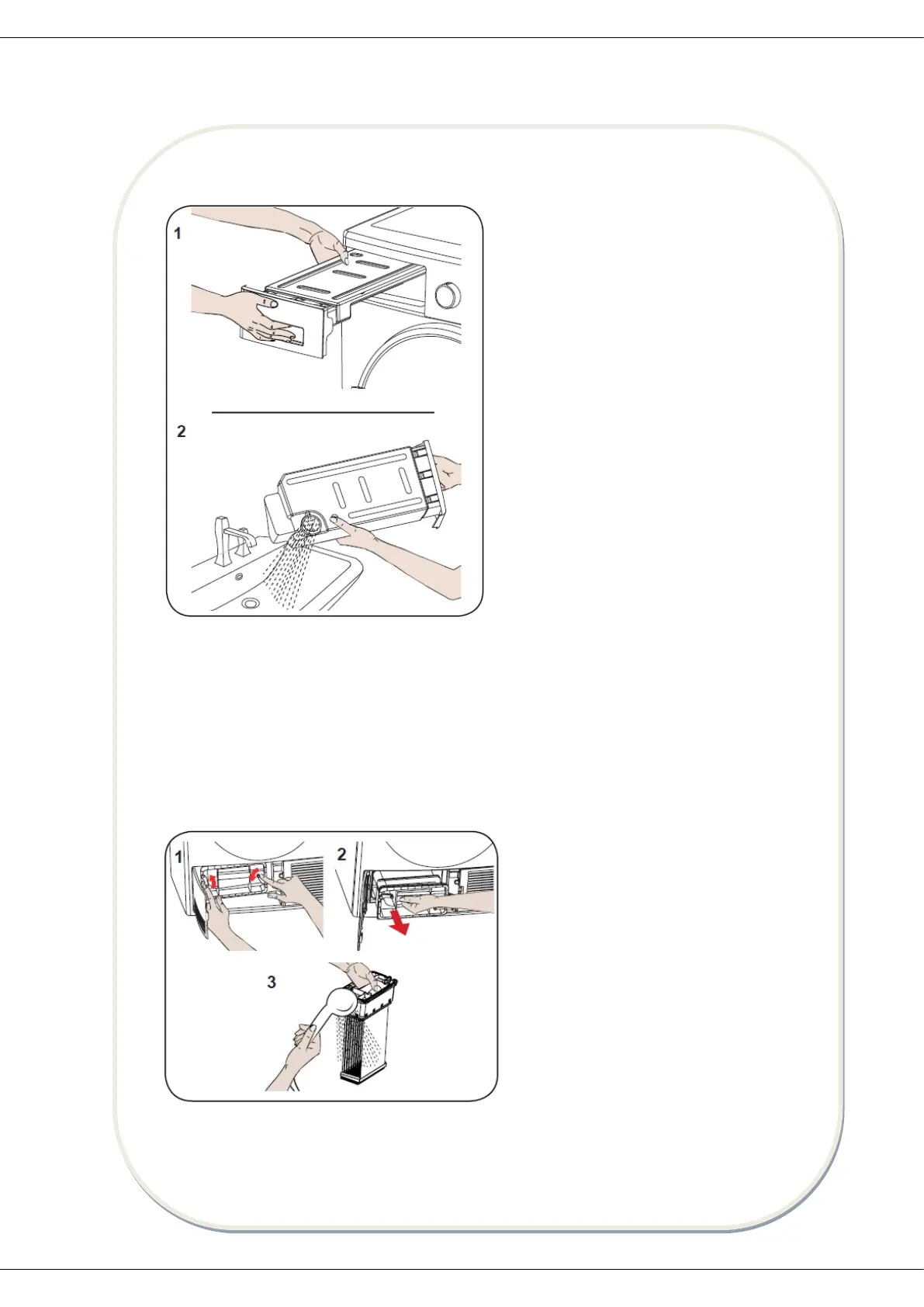 1

2

1

2

3