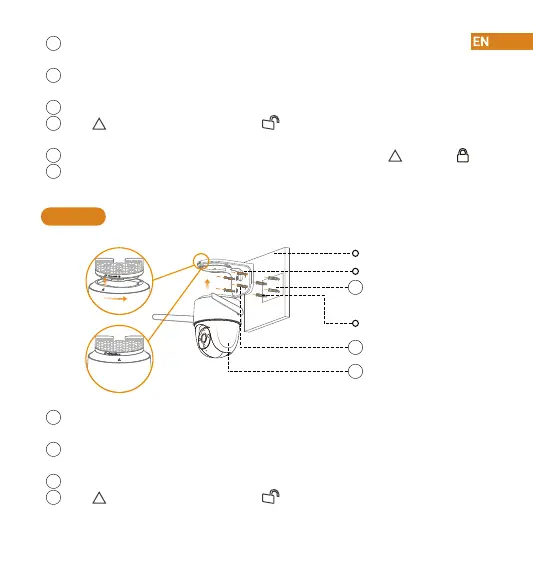 EN