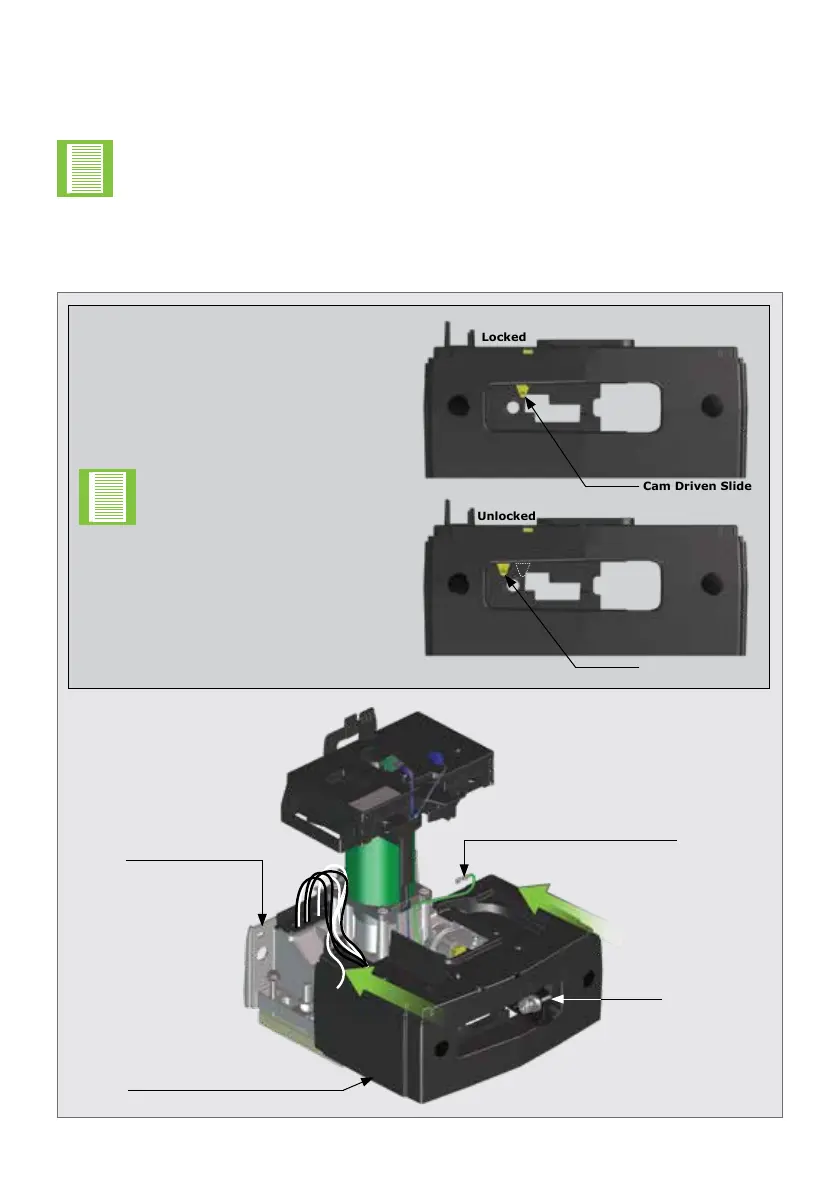 Locked

Cam Driven Slide

Unlocked