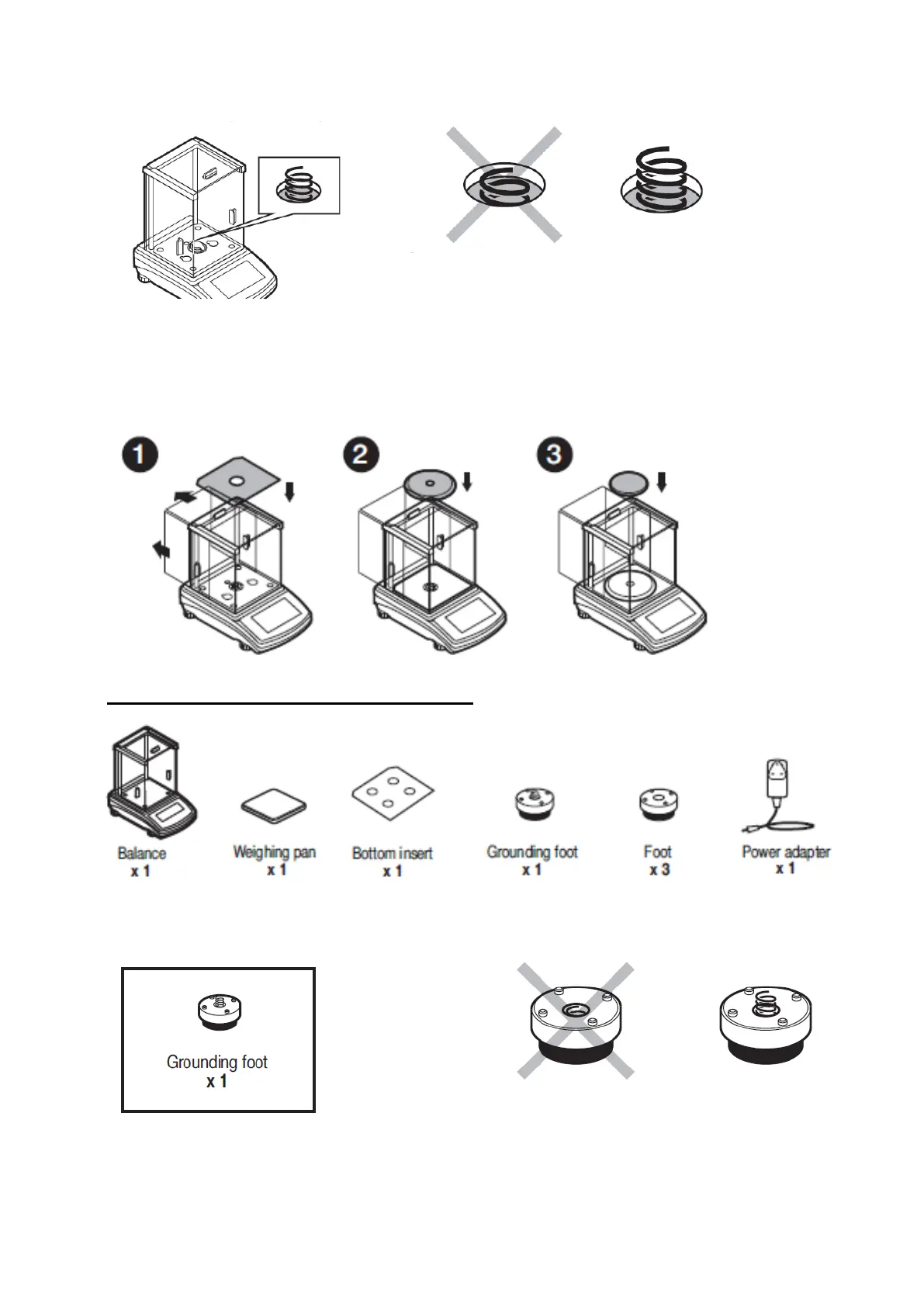 1

2

3

Balance
x 1

Weighing pan
x 1

Bottom insert
x 1

Grounding foot
x 1

Foot
x 3

Power adapter
x 1

Grounding foot
x 1