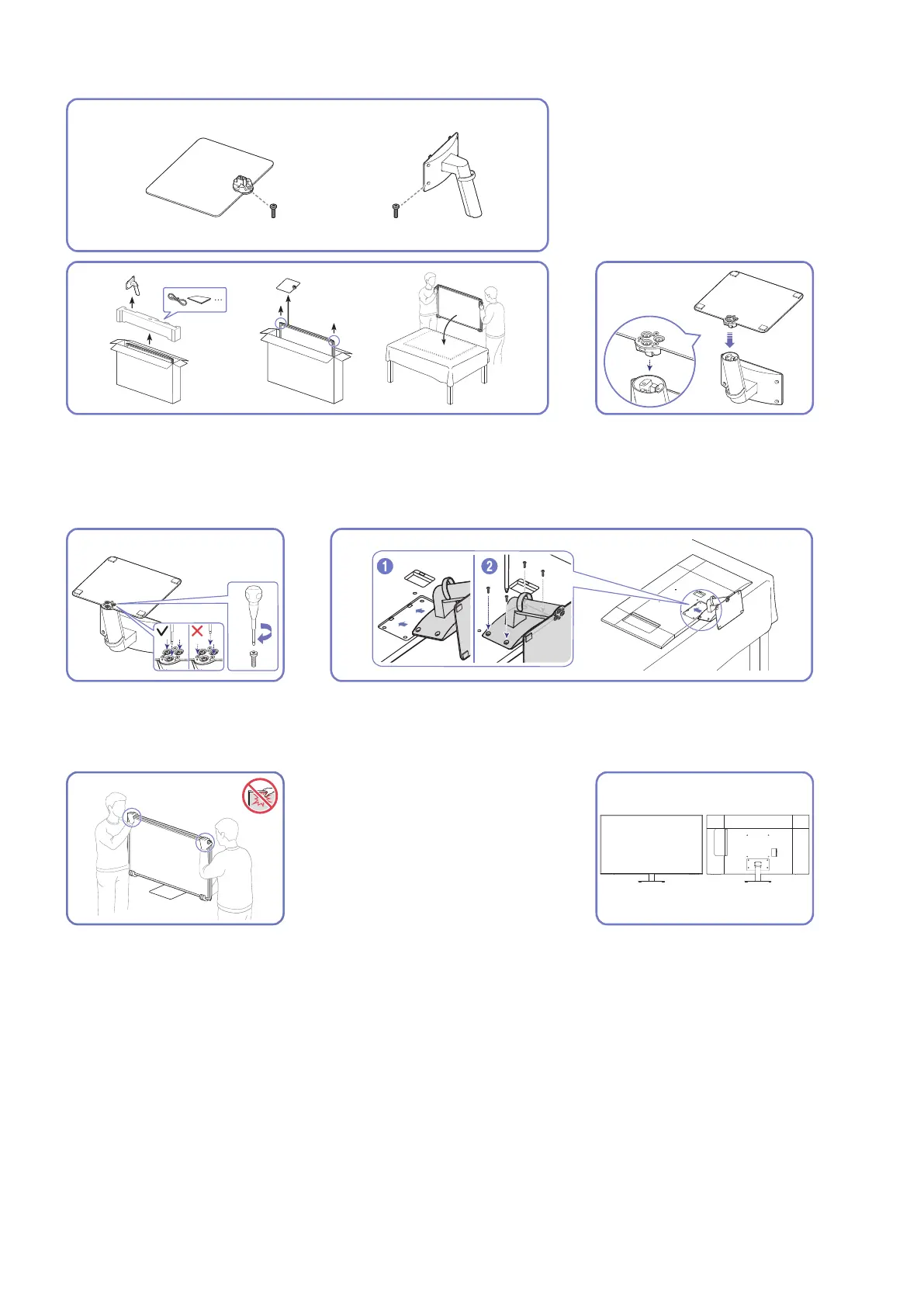 1

2