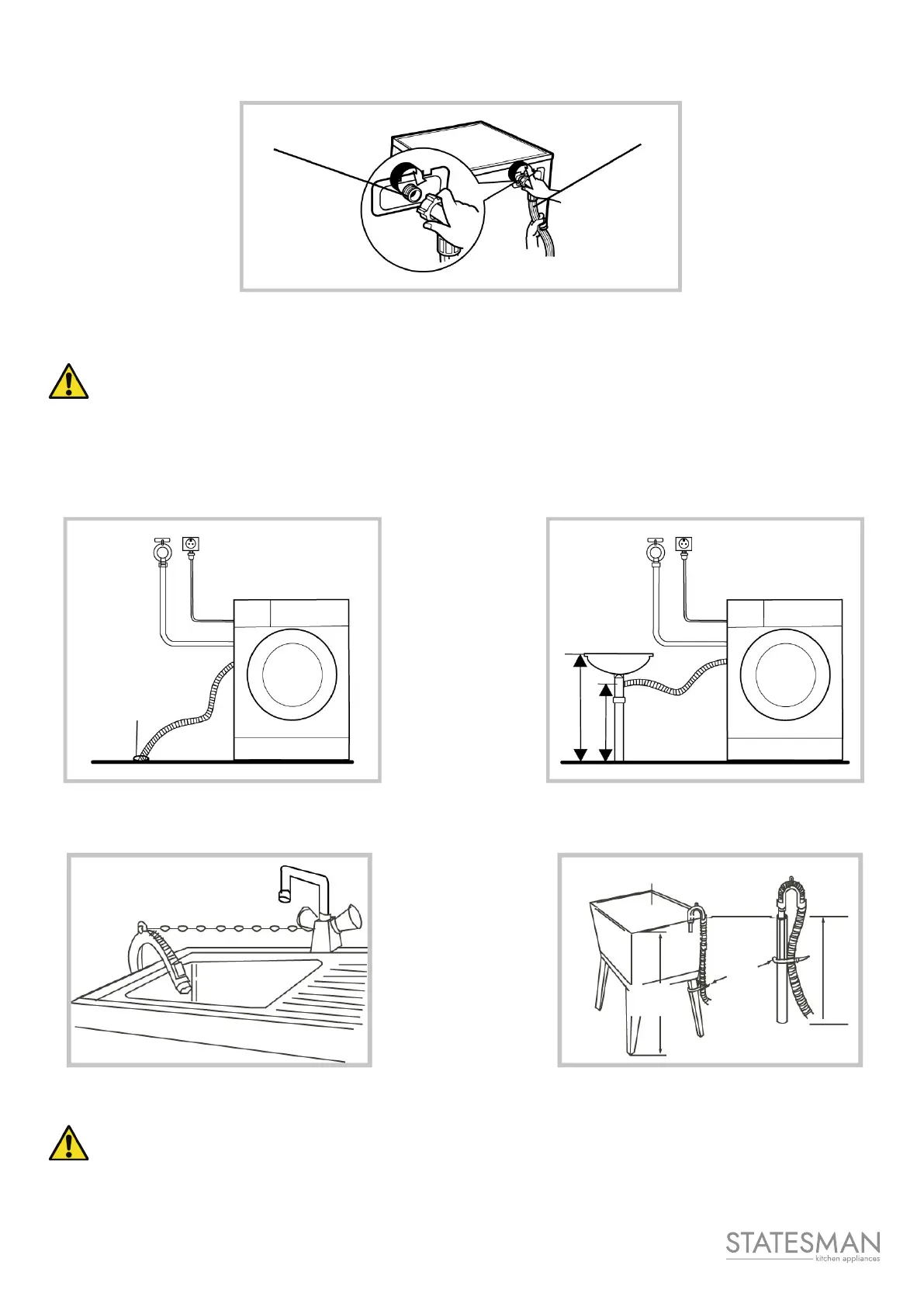 STATESMAN
kitchen appliances